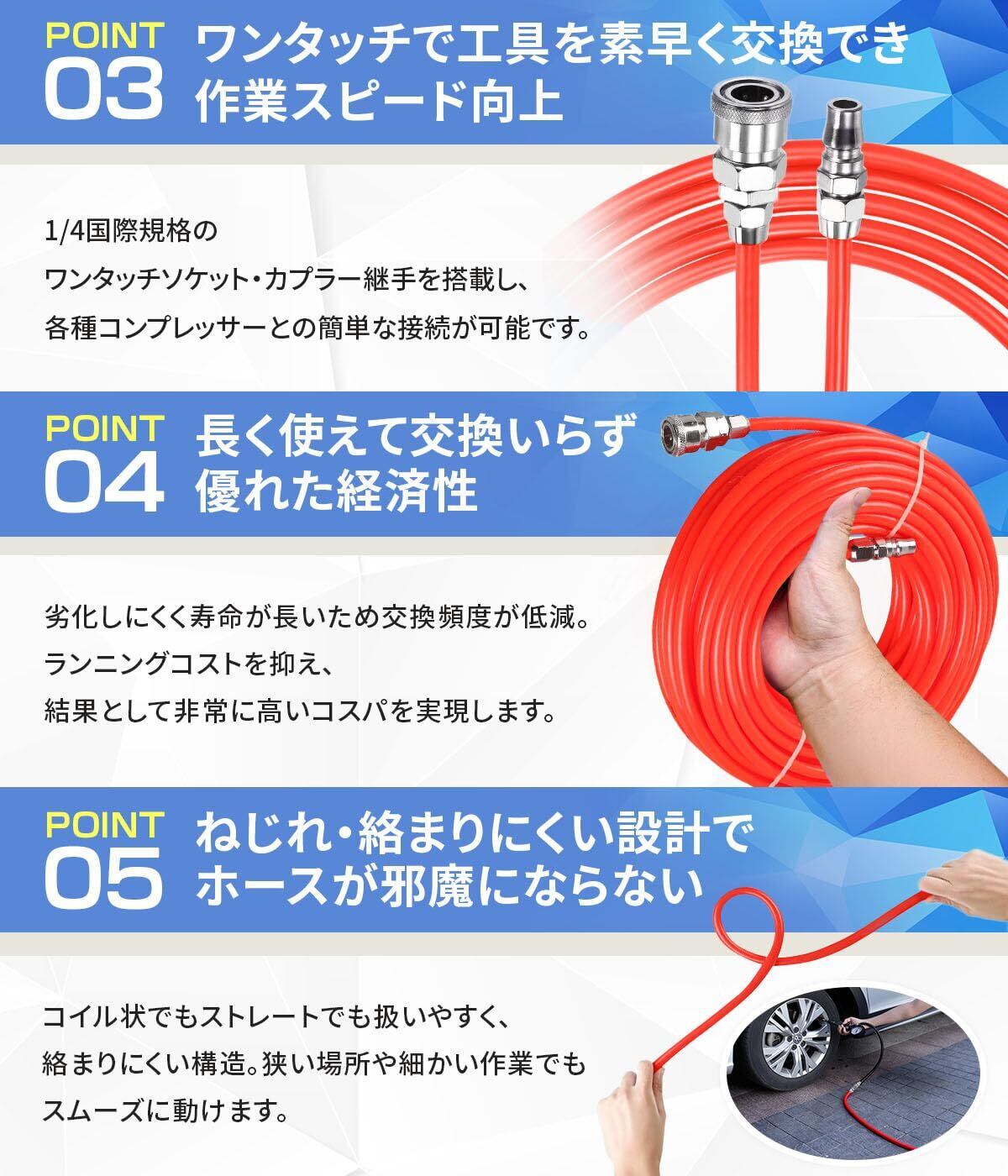 POINT 03 ワンタッチで工具を素早く交換でき作業スピード向上

1/4国際規格の
ワンタッチソケット・カプラー継手を搭載し、
各種コンプレッサーとの簡単な接続が可能です。

POINT 04 長く使えて交換いらず優れた経済性

劣化しにくく寿命が長いため交換頻度が低減。
ランニングコストを抑え、
結果として非常に高いコスパを実現します。

POINT 05 ねじれ・絡まりにくい設計でホースが邪魔にならない

コイル状でもストレートでも扱いやすく、
絡まりにくい構造。狭い場所や細かい作業でも
スムーズに動けます。