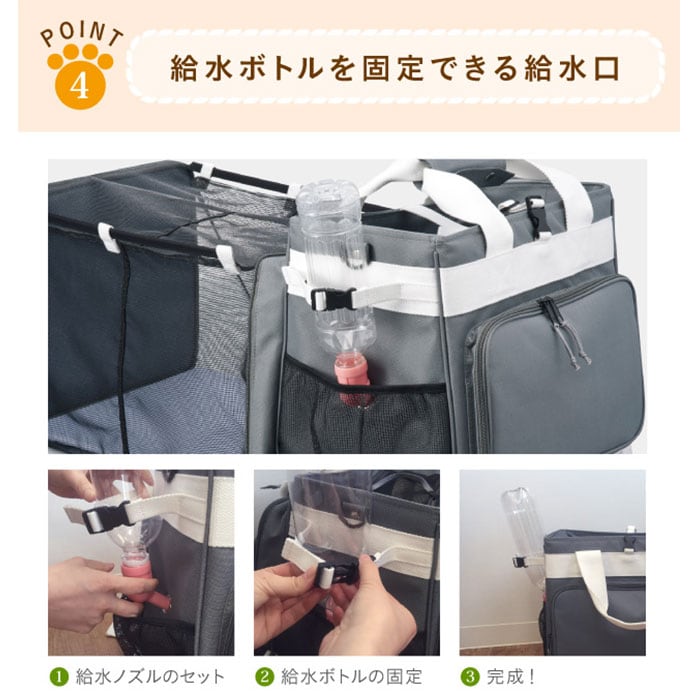 POINT 4

給水ボトルを固定できる給水口

1 給水ノズルのセット

2 給水ボトルの固定

3 完成！