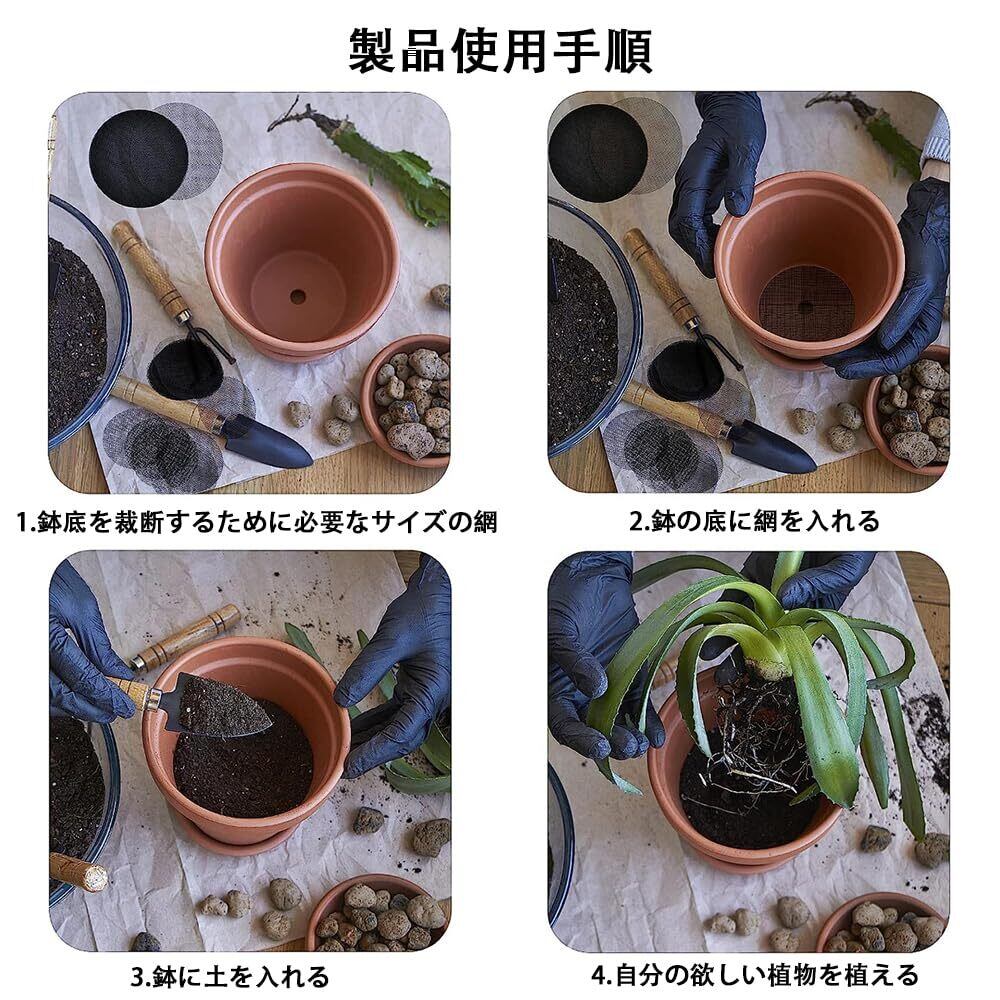 製品使用手順

1.鉢底を裁断するために必要なサイズの網

2.鉢の底に網を入れる

3.鉢に土を入れる

4.自分の欲しい植物を植える