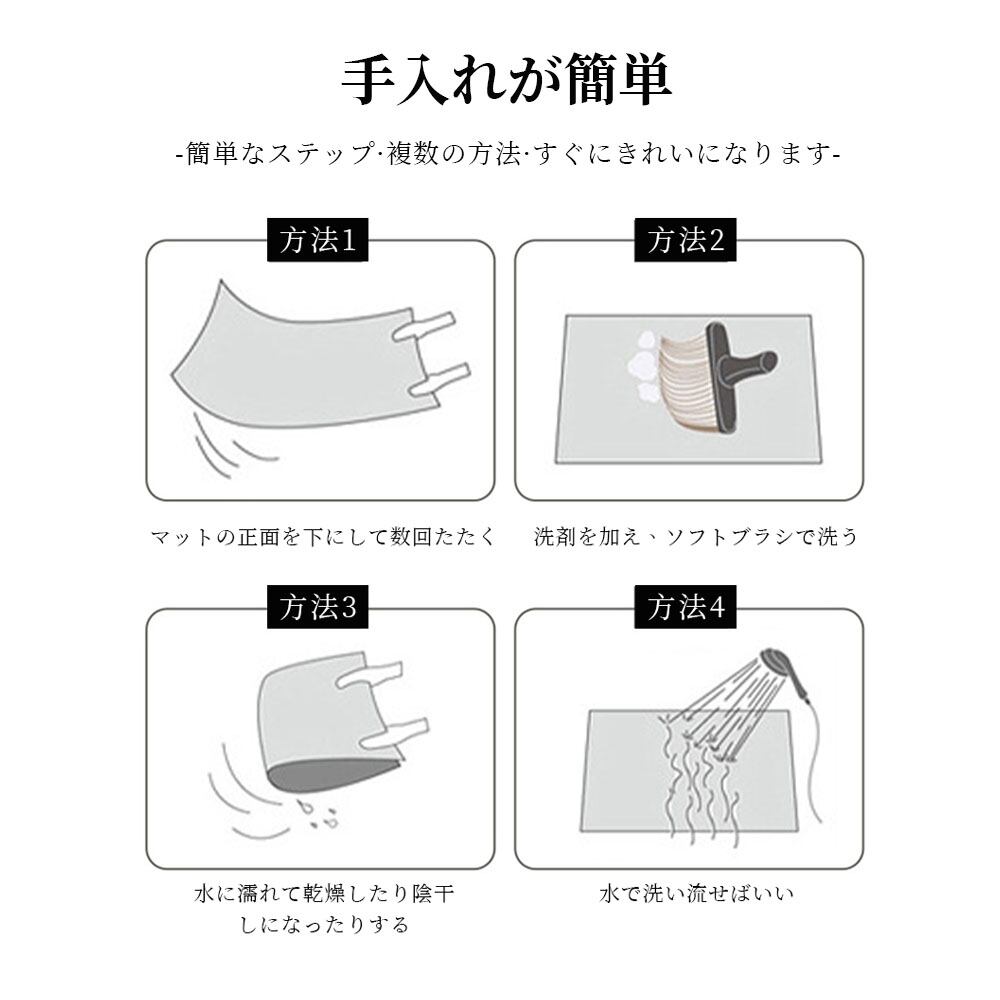 手入れが簡単

-簡単なステップ·複数の方法·すぐにきれいになります-

方法1

マットの正面を下にして数回たたく

方法2

洗剤を加え、ソフトブラシで洗う

方法3

水に濡れて乾燥したり陰干しになったりする

方法4

水で洗い流せばいい