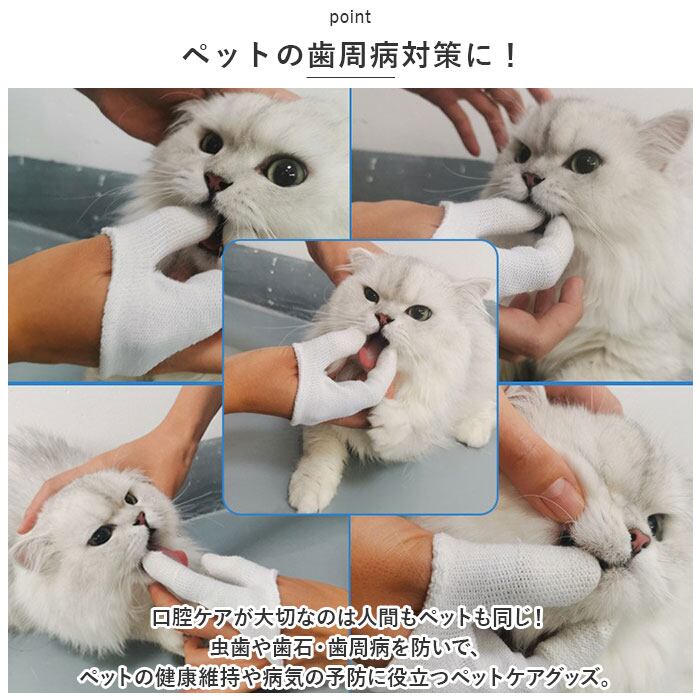 point

ペットの歯周病対策に！

口腔ケアが大切なのは人間もペットも同じ！
虫歯や歯石・歯周病を防いで、
ペットの健康維持や病気の予防に役立つペットケアグッズ。