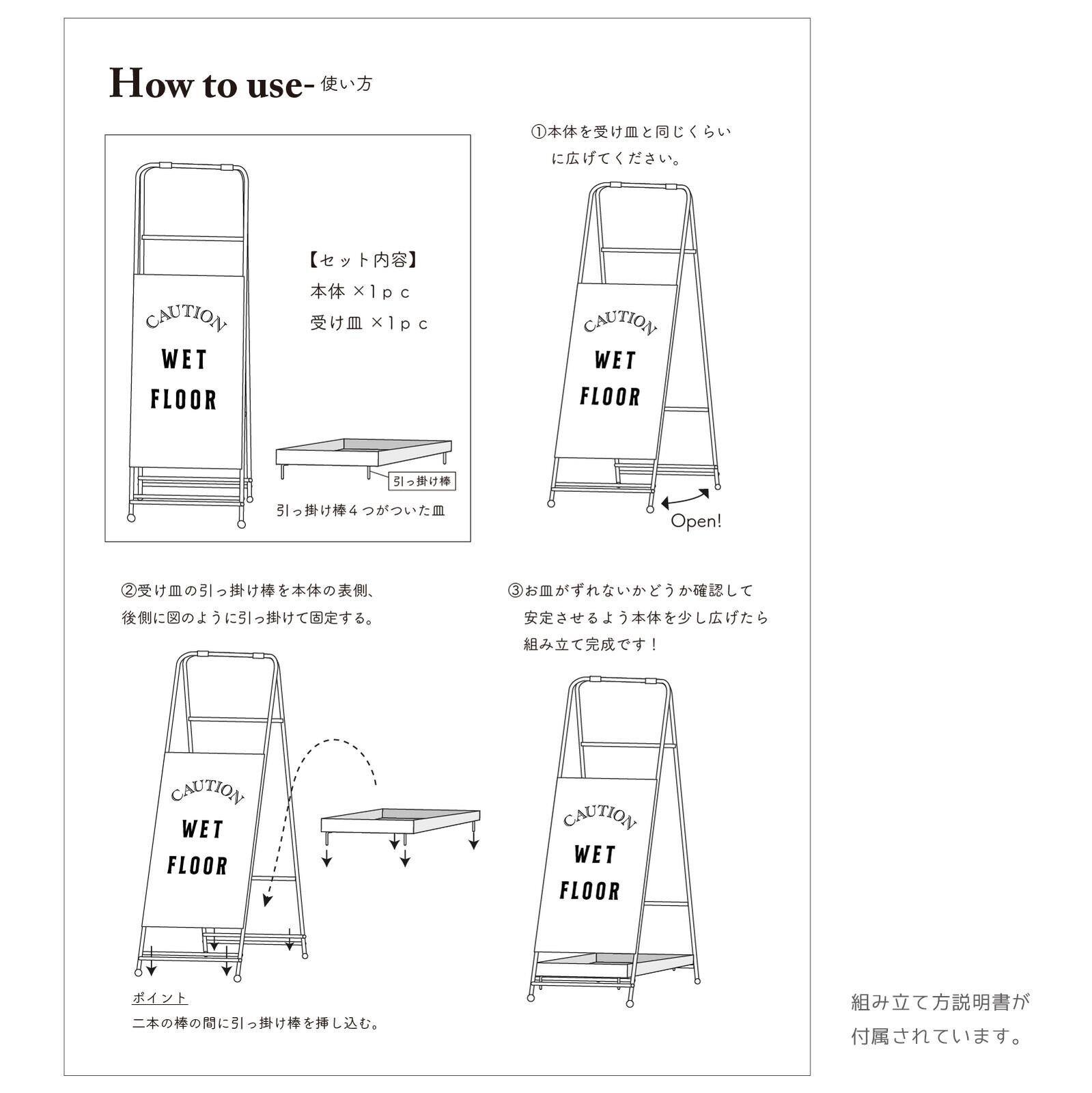 How to use- 使い方

CAUTION
WET
FLOOR

【セット内容】
本体 ×1pc
受け皿 ×1pc

引っ掛け棒

引っ掛け棒4つがついた皿

①本体を受け皿と同じくらいに広げてください。

CAUTION
WET
FLOOR

Open!

②受け皿の引っ掛け棒を本体の表側、後側に図のように引っ掛けて固定する。

CAUTION
WET
FLOOR

ポイント
二本の棒の間に引っ掛け棒を挿し込む。

③お皿がずれないかどうか確認して安定させるよう本体を少し広げたら組み立て完成です！

CAUTION
WET
FLOOR

組み立て方説明書が付属されています。