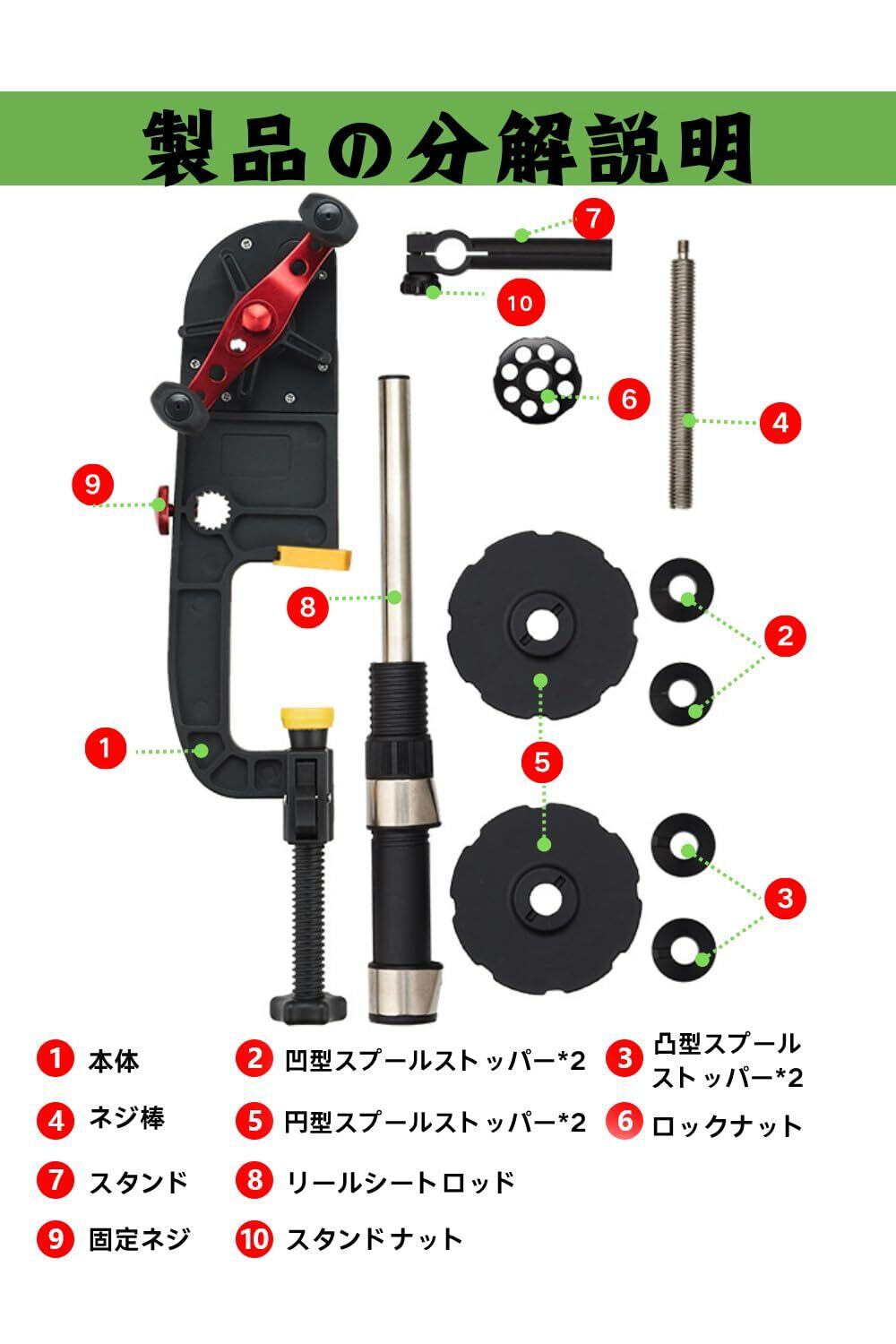 製品の分解説明

7
10
6
4
9
8
2
5
1
3

1 本体
2 凹型スプールストッパー*2
3 凸型スプールストッパー*2
4 ネジ棒
5 円型スプールストッパー*2
6 ロックナット
7 スタンド
8 リールシートロッド
9 固定ネジ
10 スタンドナット