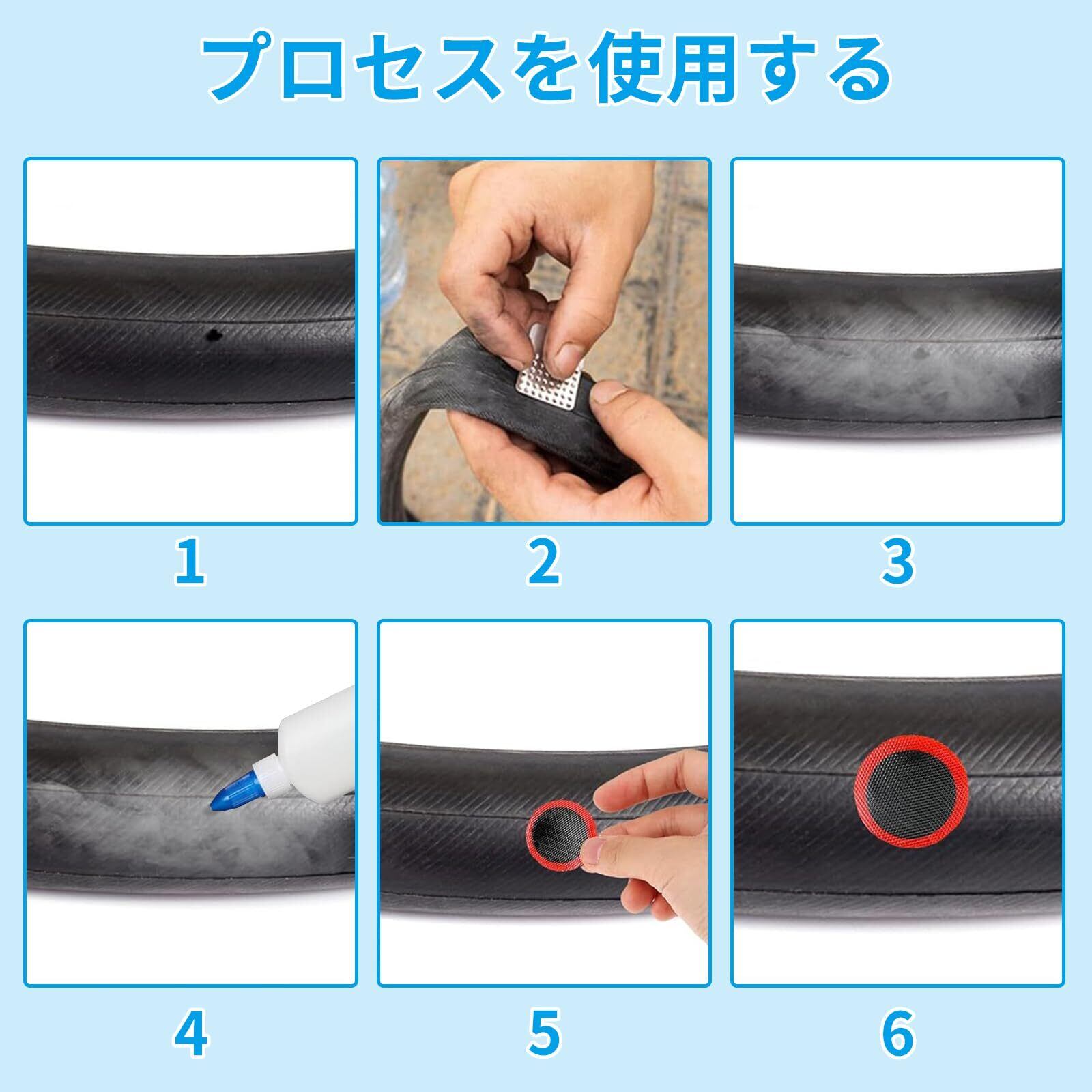 プロセスを使用する

1

2

3

4

5

6