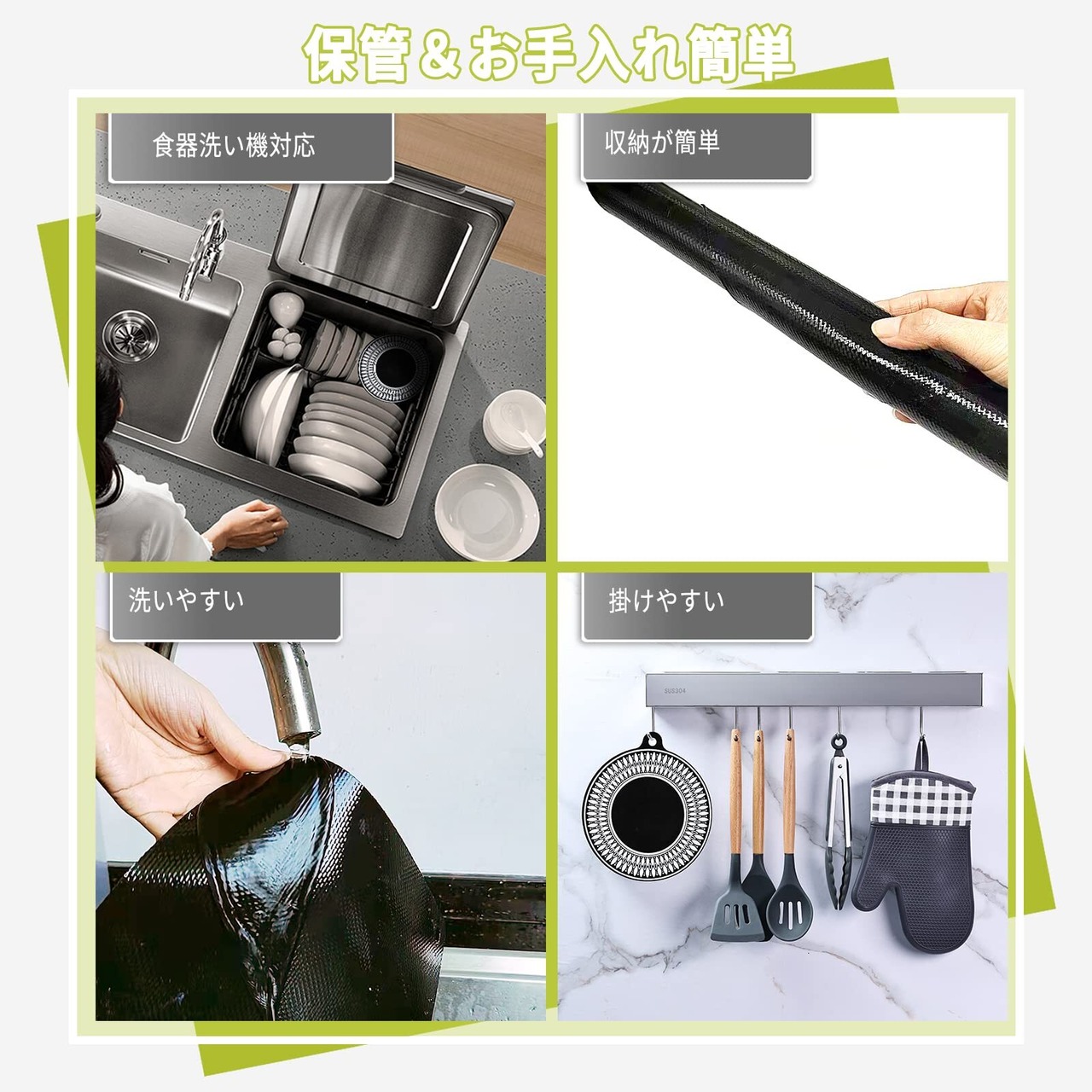 保管＆お手入れ簡単

食器洗い機対応

収納が簡単

洗いやすい

掛けやすい

SUS304