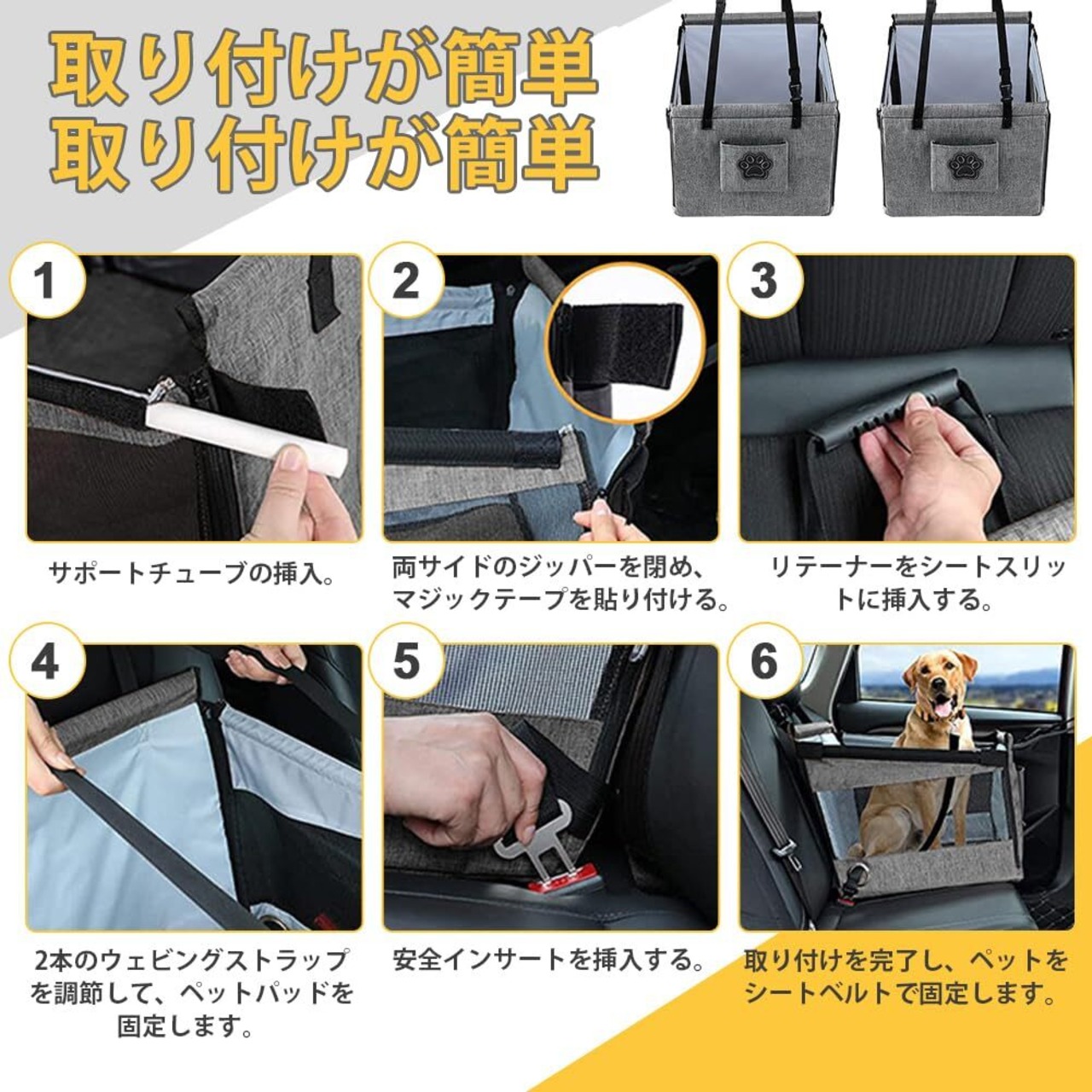 取り付けが簡単
取り付けが簡単

1

サポートチューブの挿入。

2

両サイドのジッパーを閉め、マジックテープを貼り付ける。

3

リテーナーをシートスリットに挿入する。

4

2本のウェビングストラップを調節して、ペットパッドを固定します。

5

安全インサートを挿入する。

6

取り付けを完了し、ペットをシートベルトで固定します。