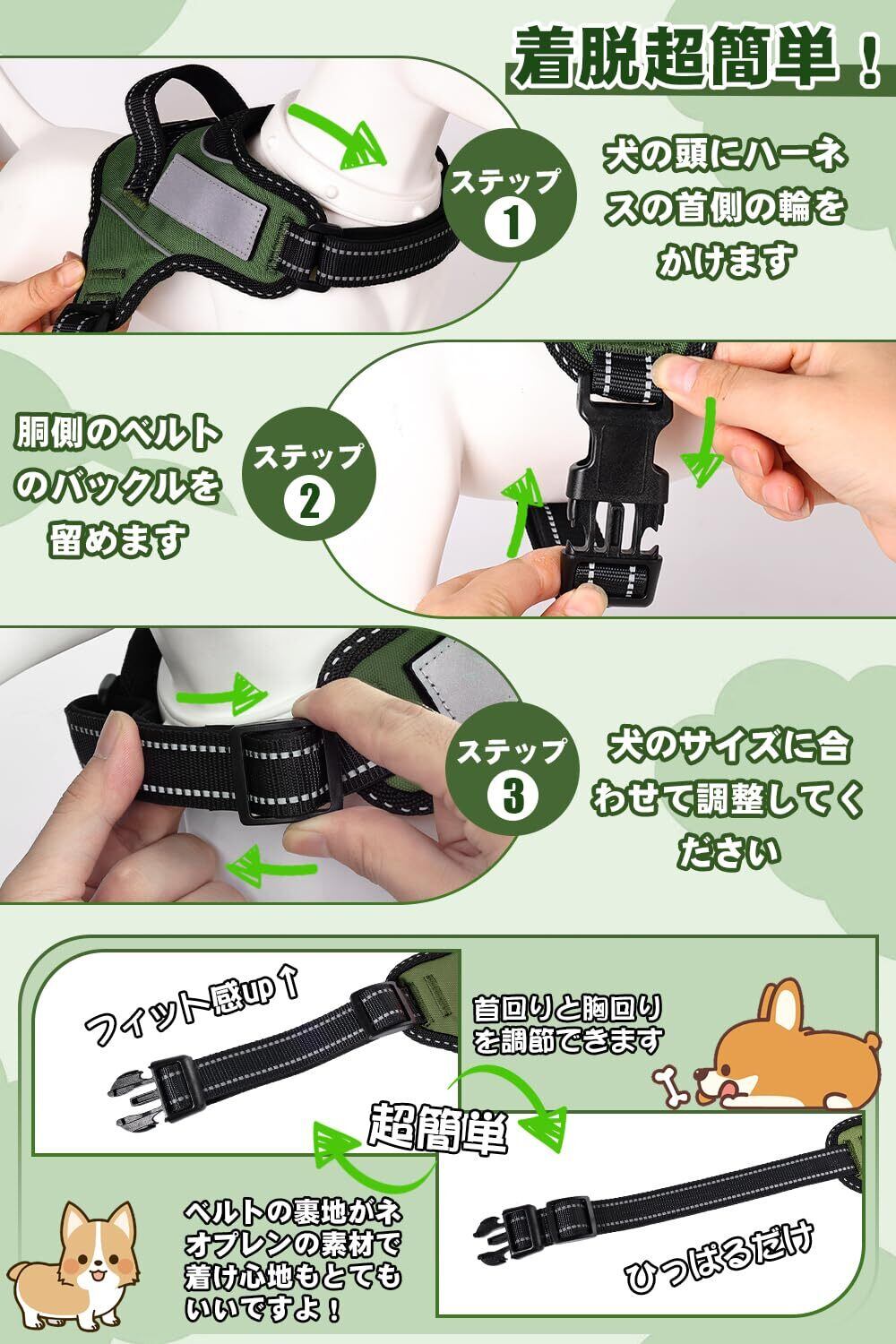 着脱超簡単！

ステップ
1

犬の頭にハーネスの首側の輪をかけます

胴側のベルトのバックルを留めます

ステップ
2

ステップ
3

犬のサイズに合わせて調整してください

フィット感up↑

首回りと胸回りを調節できます

超簡単

ベルトの裏地がネオプレンの素材で着け心地もとてもいいですよ！

ひっぱるだけ