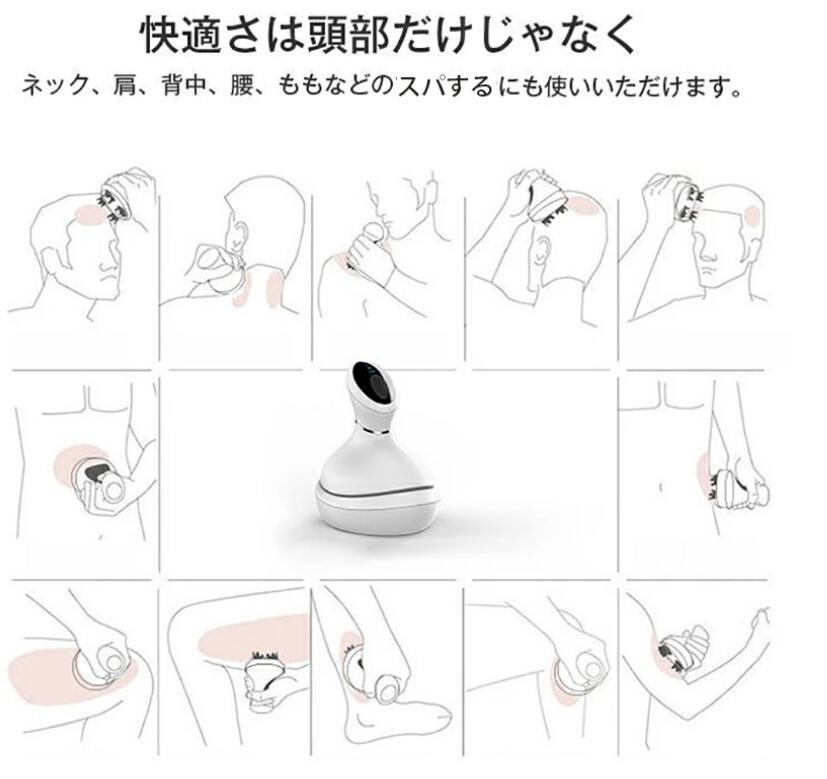 快適さは頭部だけじゃなく

ネック、肩、背中、腰、ももなどのスパするにも使いいただけます。