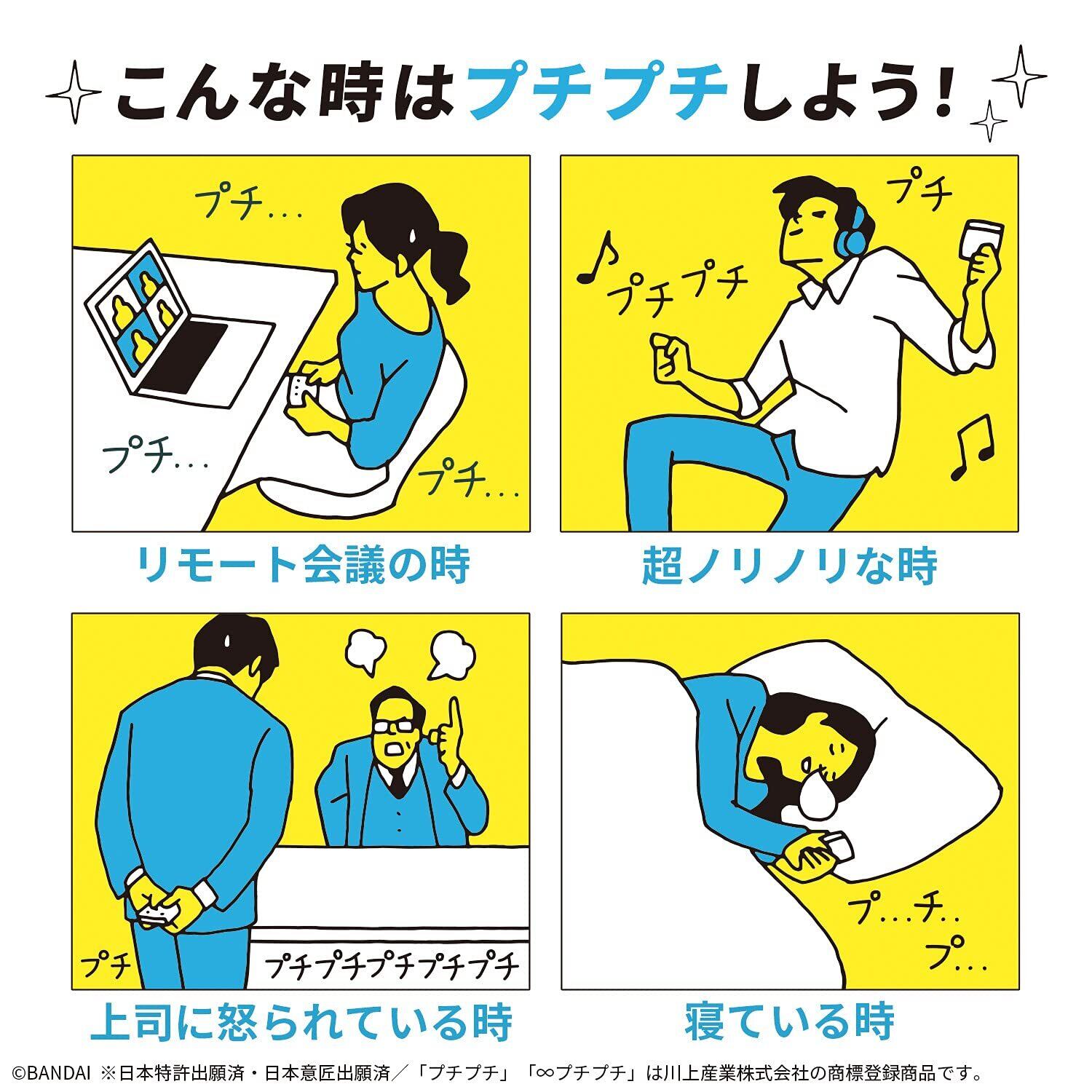 こんな時はプチプチしよう!

プチ...

プチ...

プチ...

リモート会議の時

プチ

プチプチ

超ノリノリな時

プチ

プチプチプチプチプチ

上司に怒られている時

プ...チ..
プ...

寝ている時

©BANDAI ※日本特許出願済・日本意匠出願済／「プチプチ」「∞プチプチ」は川上産業株式会社の商標登録商品です。