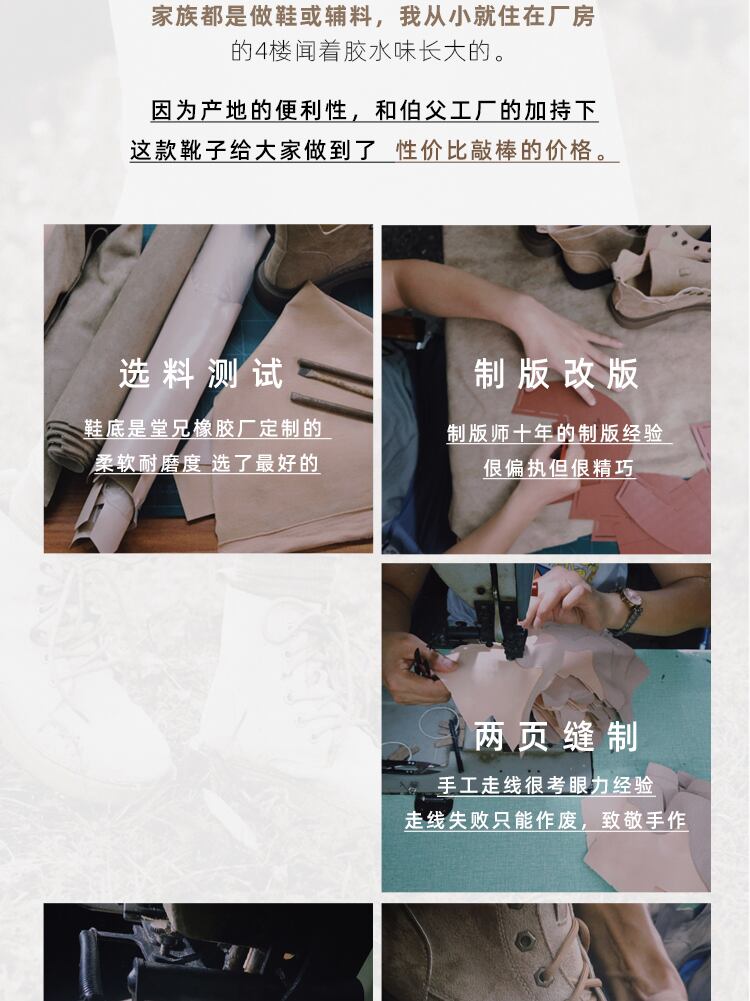 家族都是做鞋或辅料，我从小就住在厂房的4楼闻着胶水味长大的。

因为产地的便利性，和伯父工厂的加持下这款靴子给大家做到了 性价比敲棒的价格。

选料测试
鞋底是堂兄橡胶厂定制的
柔软耐磨度 选了最好的

制版改版
制版师十年的制版经验
很偏执但很精巧

两页缝制
手工走线很考眼力经验
走线失败只能作废，致敬手作