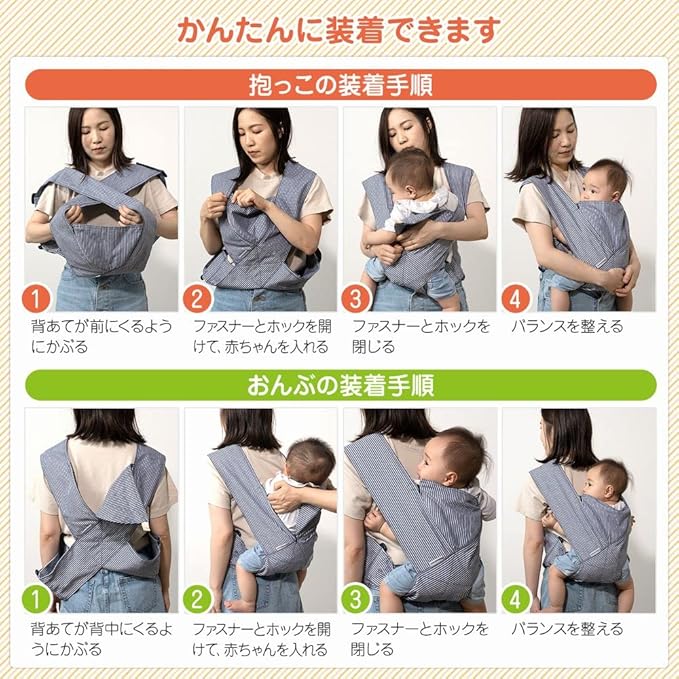 かんたんに装着できます

抱っこの装着手順

1
背あてが前にくるようにかぶる

2
ファスナーとホックを開けて、赤ちゃんを入れる

3
ファスナーとホックを閉じる

4
バランスを整える

おんぶの装着手順

1
背あてが背中にくるようにかぶる

2
ファスナーとホックを開けて、赤ちゃんを入れる

3
ファスナーとホックを閉じる

4
バランスを整える