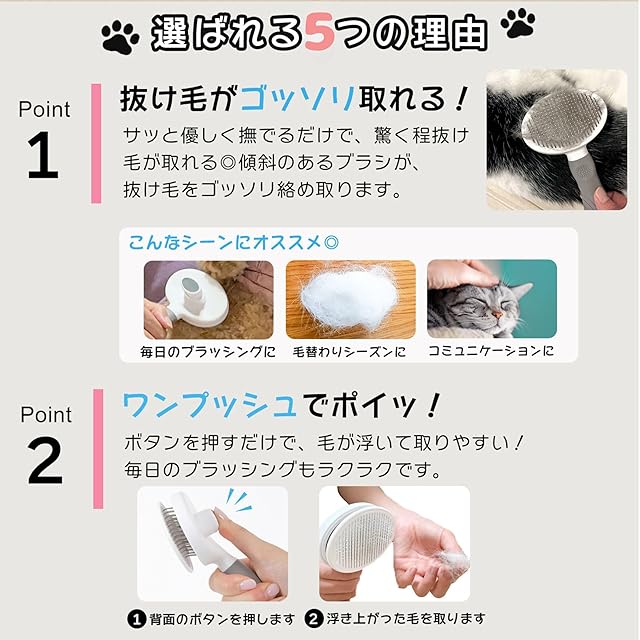 選ばれる5つの理由

Point 1

抜け毛がゴッソリ取れる！

サッと優しく撫でるだけで、驚く程抜け毛が取れる◎傾斜のあるブラシが、抜け毛をゴッソリ絡め取ります。

こんなシーンにオススメ◎

毎日のブラッシングに

毛替わりシーズンに

コミュニケーションに

Point 2

ワンプッシュでポイッ！

ボタンを押すだけで、毛が浮いて取りやすい！毎日のブラッシングもラクラクです。

❶ 背面のボタンを押します

❷ 浮き上がった毛を取ります