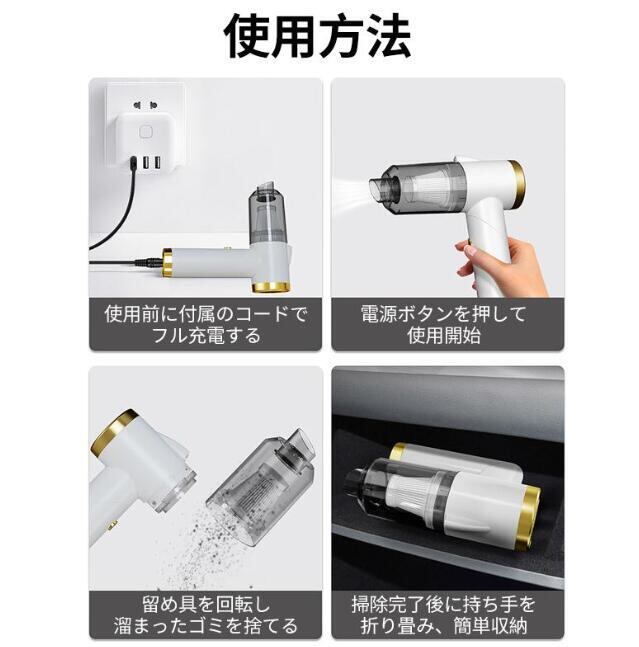 使用方法

使用前に付属のコードでフル充電する

電源ボタンを押して使用開始

留め具を回転し溜まったゴミを捨てる

掃除完了後に持ち手を折り畳み、簡単収納