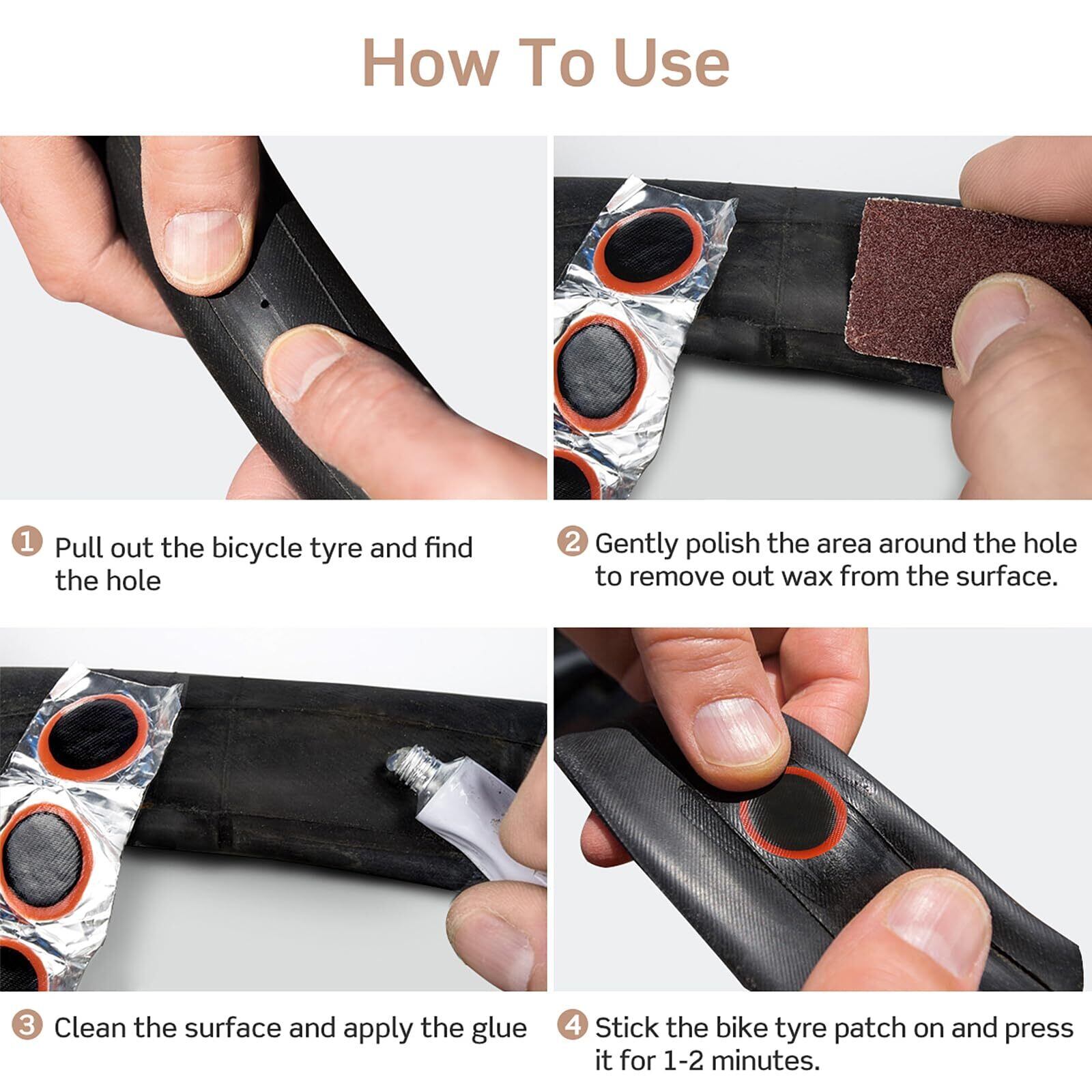 How To Use

1 Pull out the bicycle tyre and find the hole

2 Gently polish the area around the hole to remove out wax from the surface.

3 Clean the surface and apply the glue

4 Stick the bike tyre patch on and press it for 1-2 minutes.