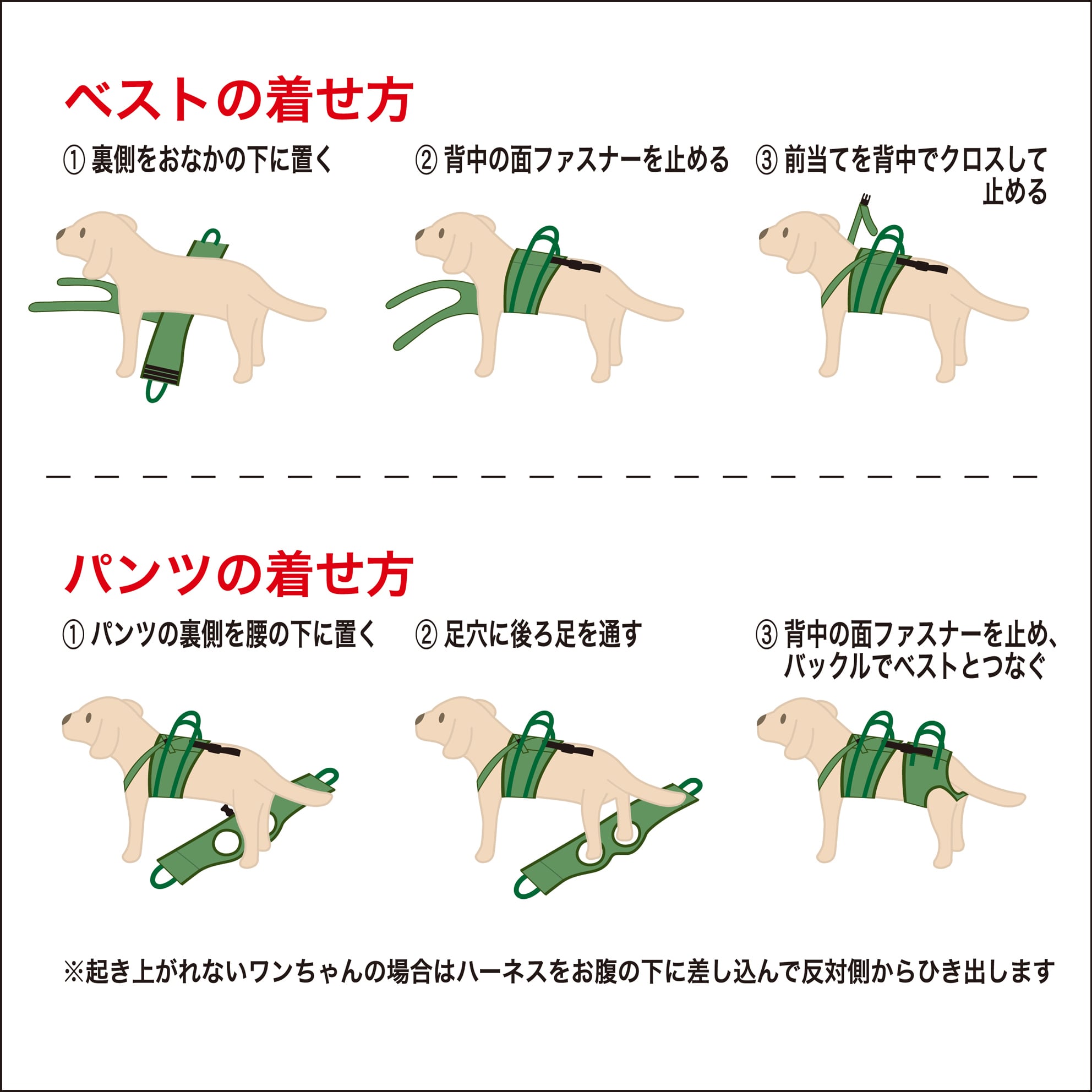 ベストの着せ方

① 裏側をおなかの下に置く

② 背中の面ファスナーを止める

③ 前当てを背中でクロスして止める

パンツの着せ方

① パンツの裏側を腰の下に置く

② 足穴に後ろ足を通す

③ 背中の面ファスナーを止め、バックルでベストとつなぐ

※起き上がれないワンちゃんの場合はハーネスをお腹の下に差し込んで反対側からひき出します