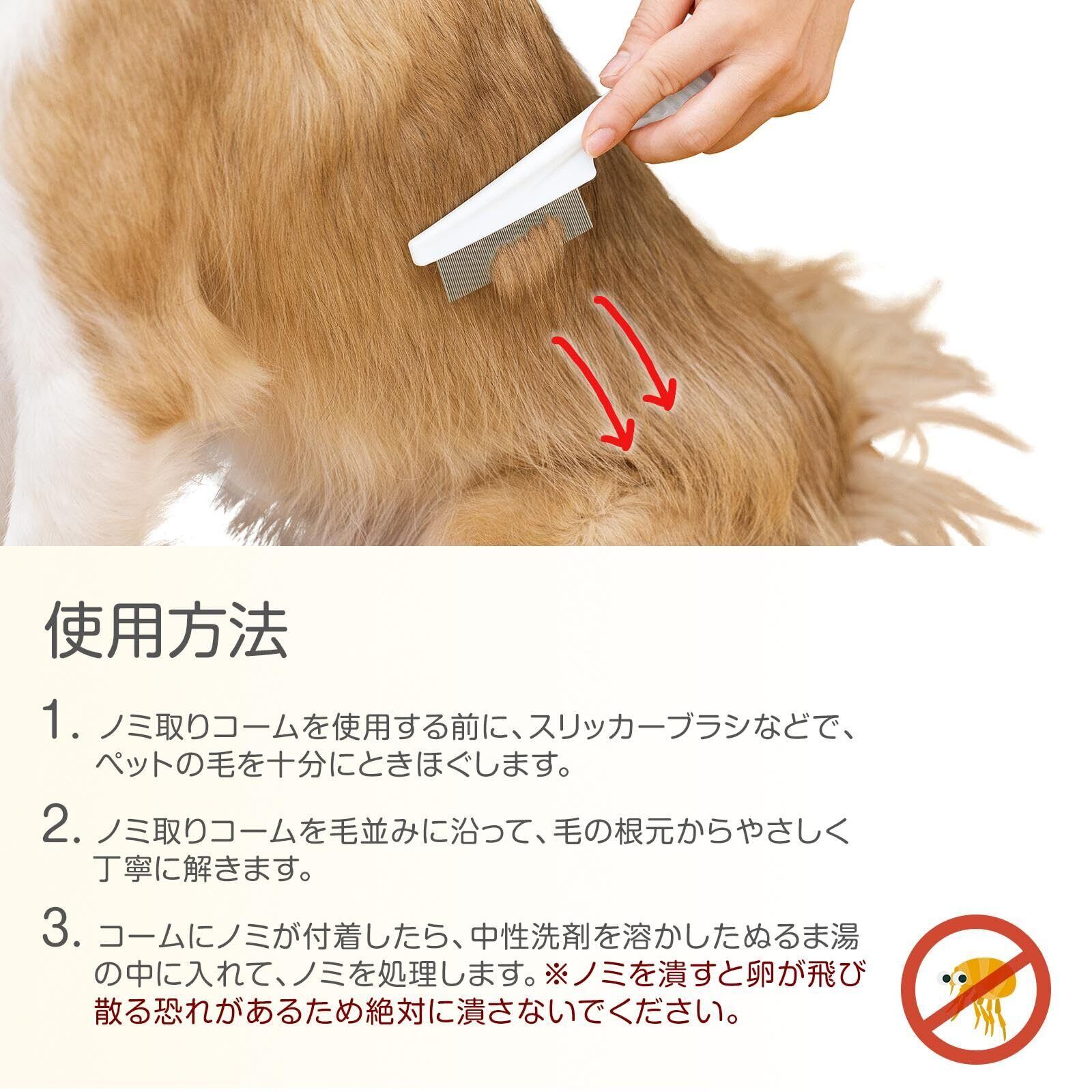 使用方法

1. ノミ取りコームを使用する前に、スリッカーブラシなどで、ペットの毛を十分にときほぐします。

2. ノミ取りコームを毛並みに沿って、毛の根元からやさしく丁寧に解きます。

3. コームにノミが付着したら、中性洗剤を溶かしたぬるま湯の中に入れて、ノミを処理します。※ノミを潰すと卵が飛び散る恐れがあるため絶対に潰さないでください。