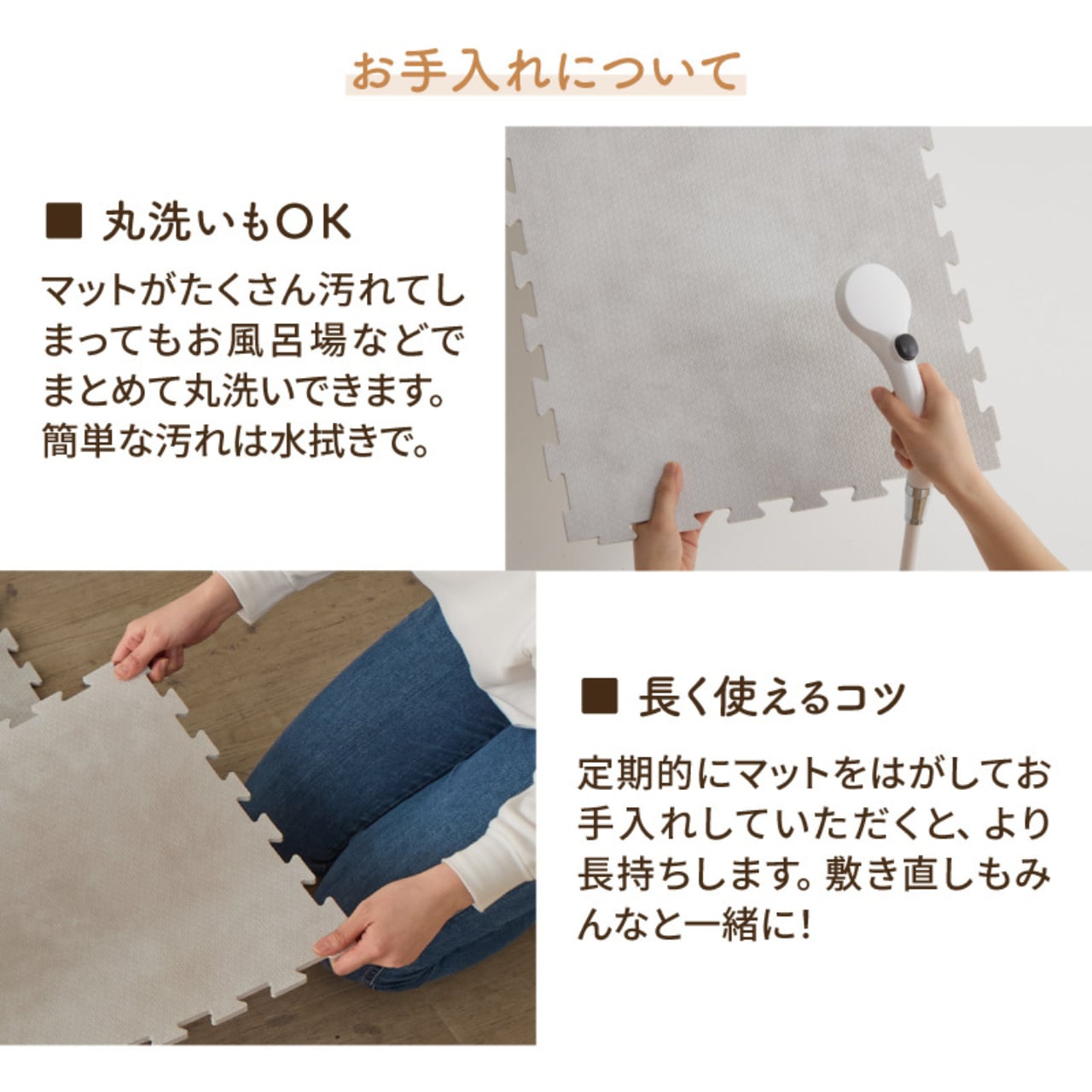 お手入れについて

■ 丸洗いもOK

マットがたくさん汚れてしまってもお風呂場などでまとめて丸洗いできます。簡単な汚れは水拭きで。

■ 長く使えるコツ

定期的にマットをはがしてお手入れしていただくと、より長持ちします。敷き直しもみんなと一緒に!