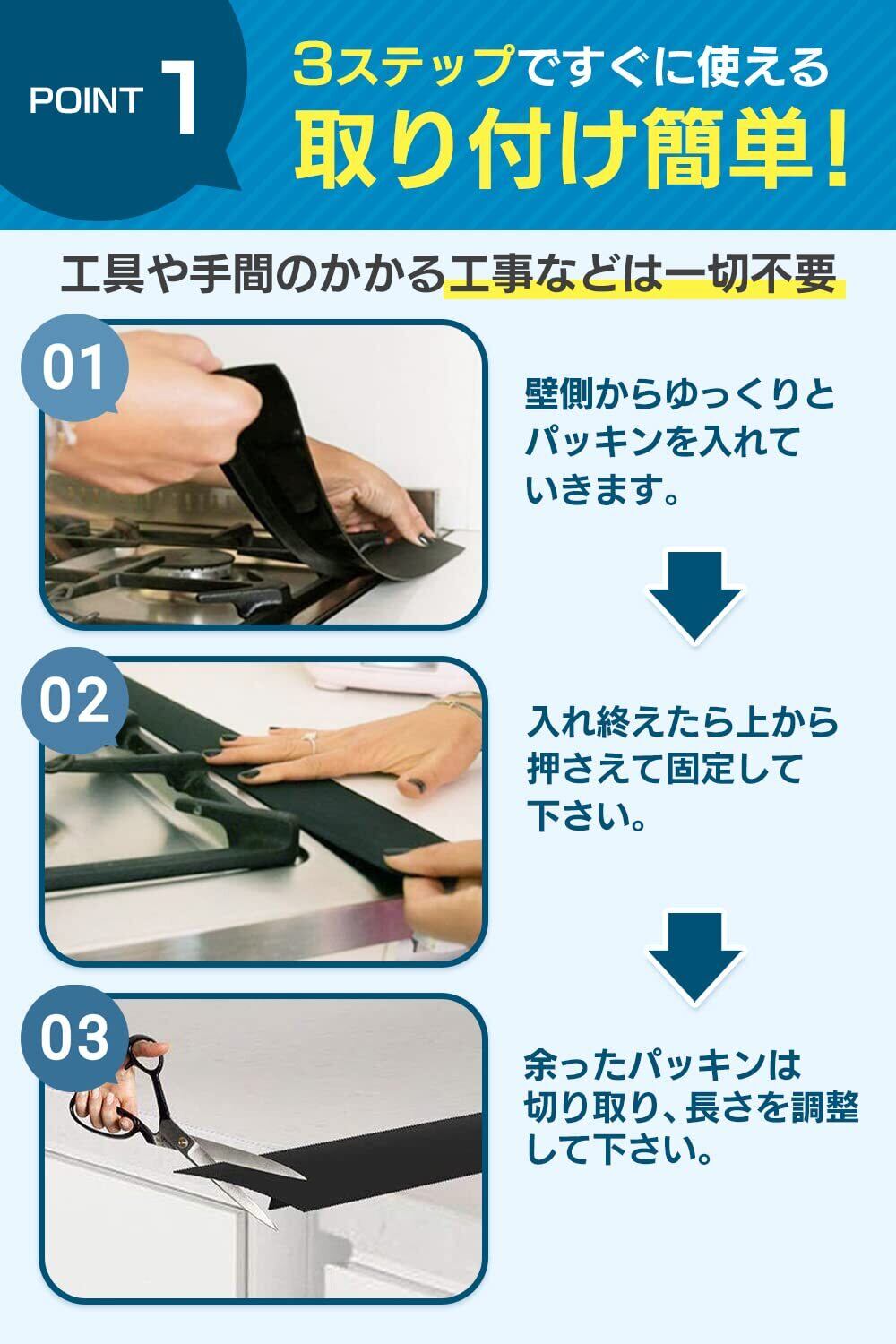 POINT 1

3ステップですぐに使える
取り付け簡単！

工具や手間のかかる工事などは一切不要

01
壁側からゆっくりとパッキンを入れていきます。

02
入れ終えたら上から押さえて固定して下さい。

03
余ったパッキンは切り取り、長さを調整して下さい。