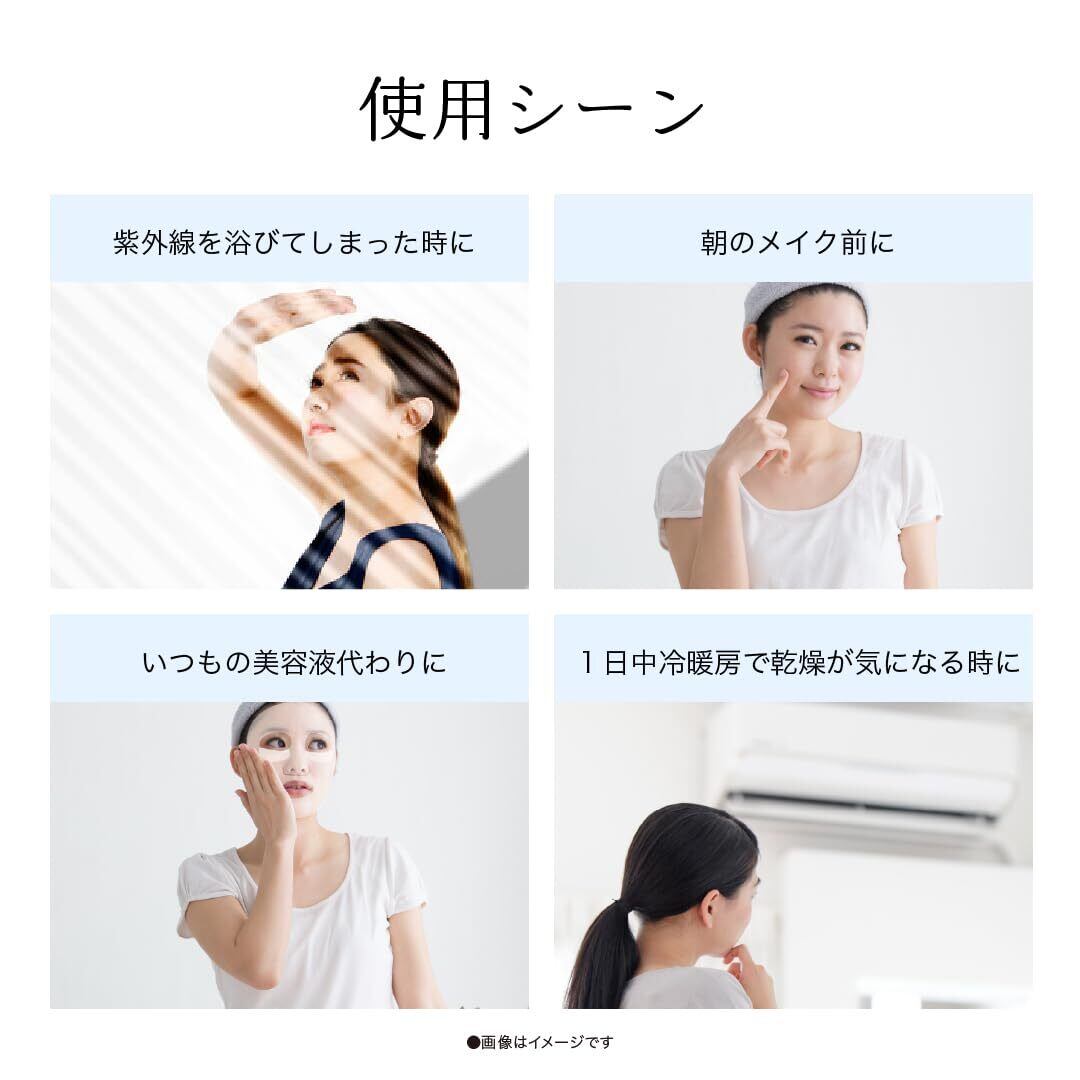 使用シーン

紫外線を浴びてしまった時に

朝のメイク前に

いつもの美容液代わりに

１日中冷暖房で乾燥が気になる時に

●画像はイメージです