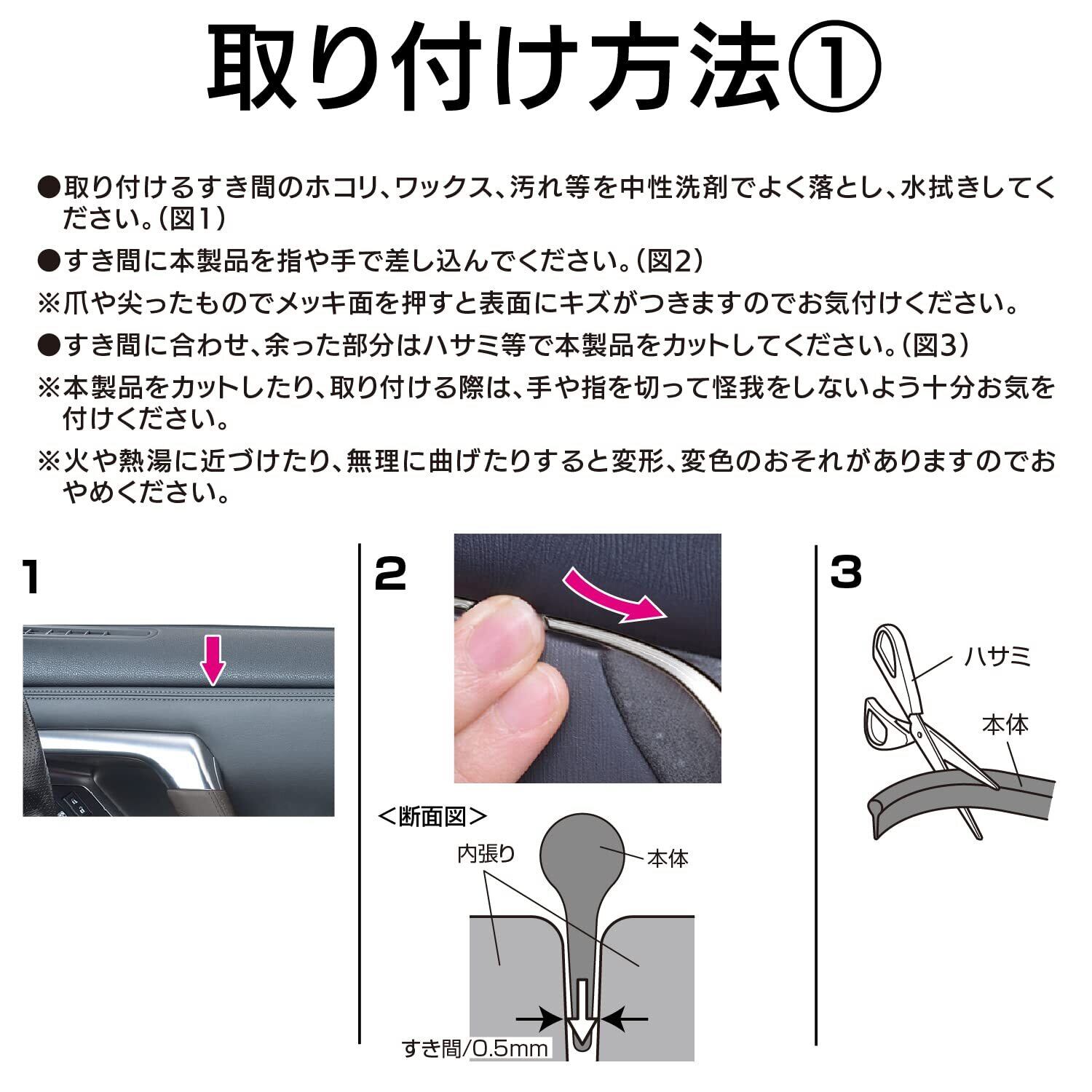 取り付け方法①

●取り付けるすき間のホコリ、ワックス、汚れ等を中性洗剤でよく落とし、水拭きしてください。(図1)

●すき間に本製品を指や手で差し込んでください。(図2)

※爪や尖ったものでメッキ面を押すと表面にキズがつきますのでお気付けください。

●すき間に合わせ、余った部分はハサミ等で本製品をカットしてください。(図3)

※本製品をカットしたり、取り付ける際は、手や指を切って怪我をしないよう十分お気を付けください。

※火や熱湯に近づけたり、無理に曲げたりすると変形、変色のおそれがありますのでおやめください。

1

2

<断面図>
内張り
本体
すき間/0.5mm

3

ハサミ
本体