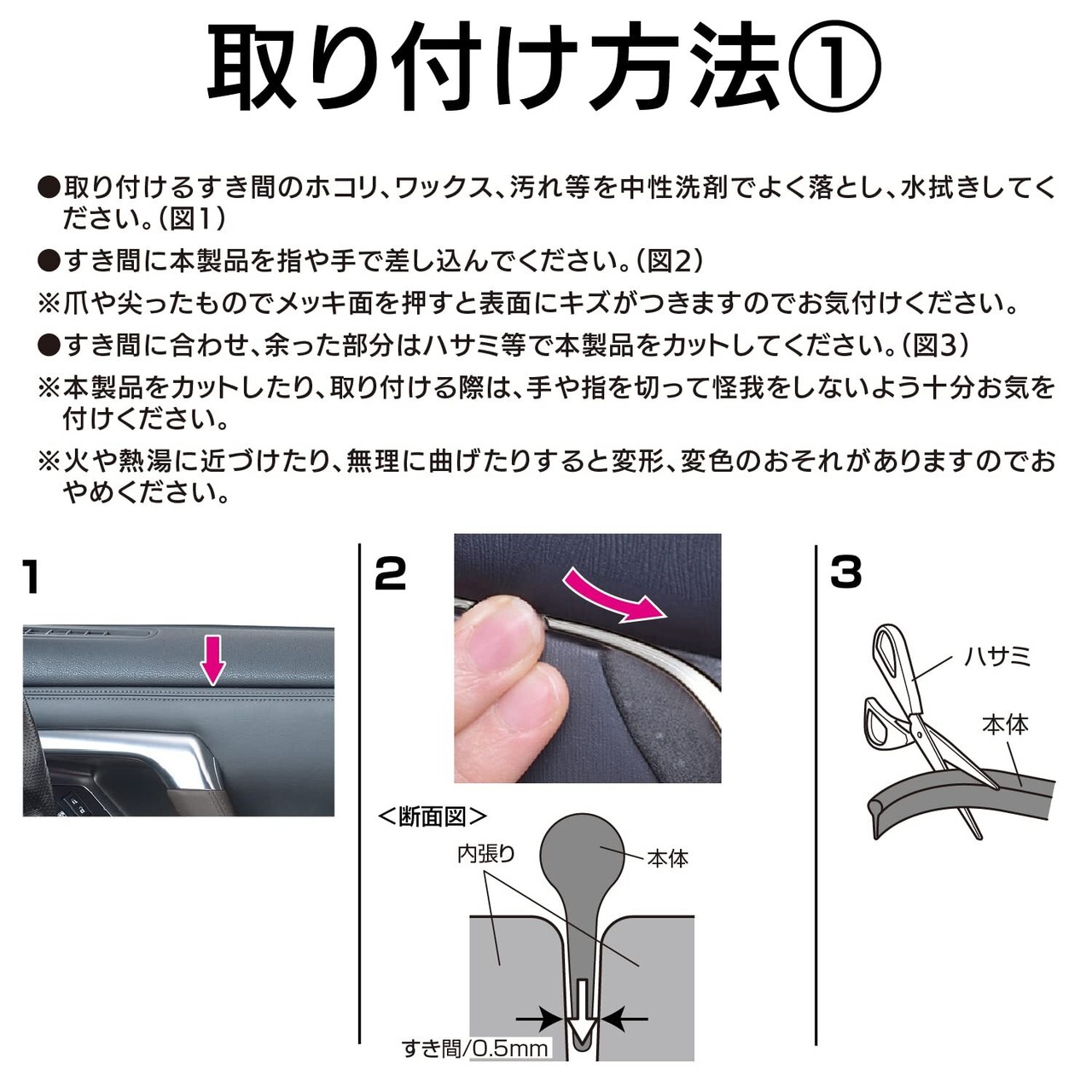 取り付け方法①

●取り付けるすき間のホコリ、ワックス、汚れ等を中性洗剤でよく落とし、水拭きしてください。(図1)

●すき間に本製品を指や手で差し込んでください。(図2)

※爪や尖ったものでメッキ面を押すと表面にキズがつきますのでお気付けください。

●すき間に合わせ、余った部分はハサミ等で本製品をカットしてください。(図3)

※本製品をカットしたり、取り付ける際は、手や指を切って怪我をしないよう十分お気を付けください。

※火や熱湯に近づけたり、無理に曲げたりすると変形、変色のおそれがありますのでおやめください。

1

2

<断面図>

内張り

本体

すき間/0.5mm

3

ハサミ

本体