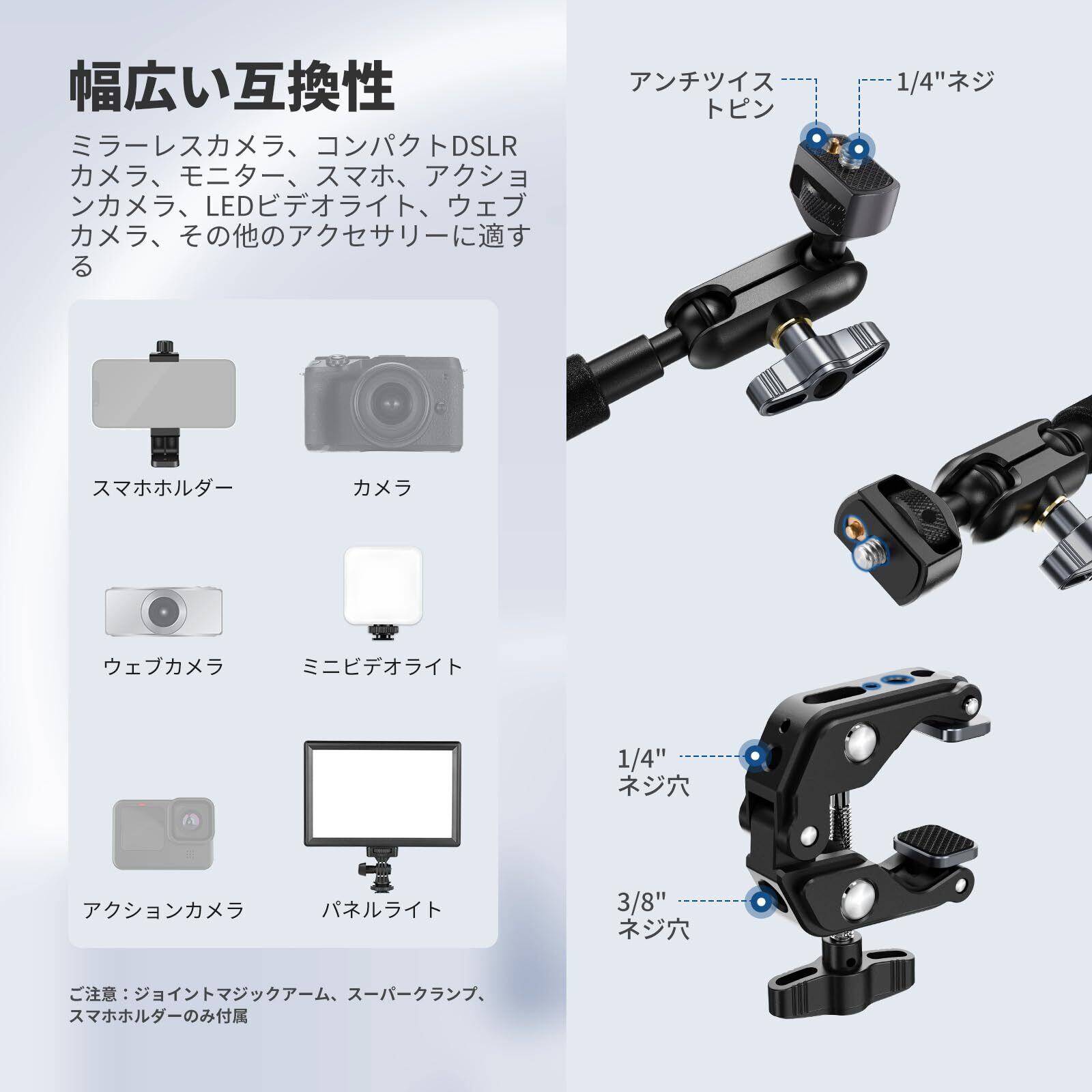 幅広い互換性

ミラーレスカメラ、コンパクトDSLRカメラ、モニター、スマホ、アクションカメラ、LEDビデオライト、ウェブカメラ、その他のアクセサリーに適する

スマホホルダー

カメラ

ウェブカメラ

ミニビデオライト

アクションカメラ

パネルライト

ご注意：ジョイントマジックアーム、スーパークランプ、スマホホルダーのみ付属

アンチツイストピン

1/4"ネジ

1/4" ネジ穴

3/8" ネジ穴