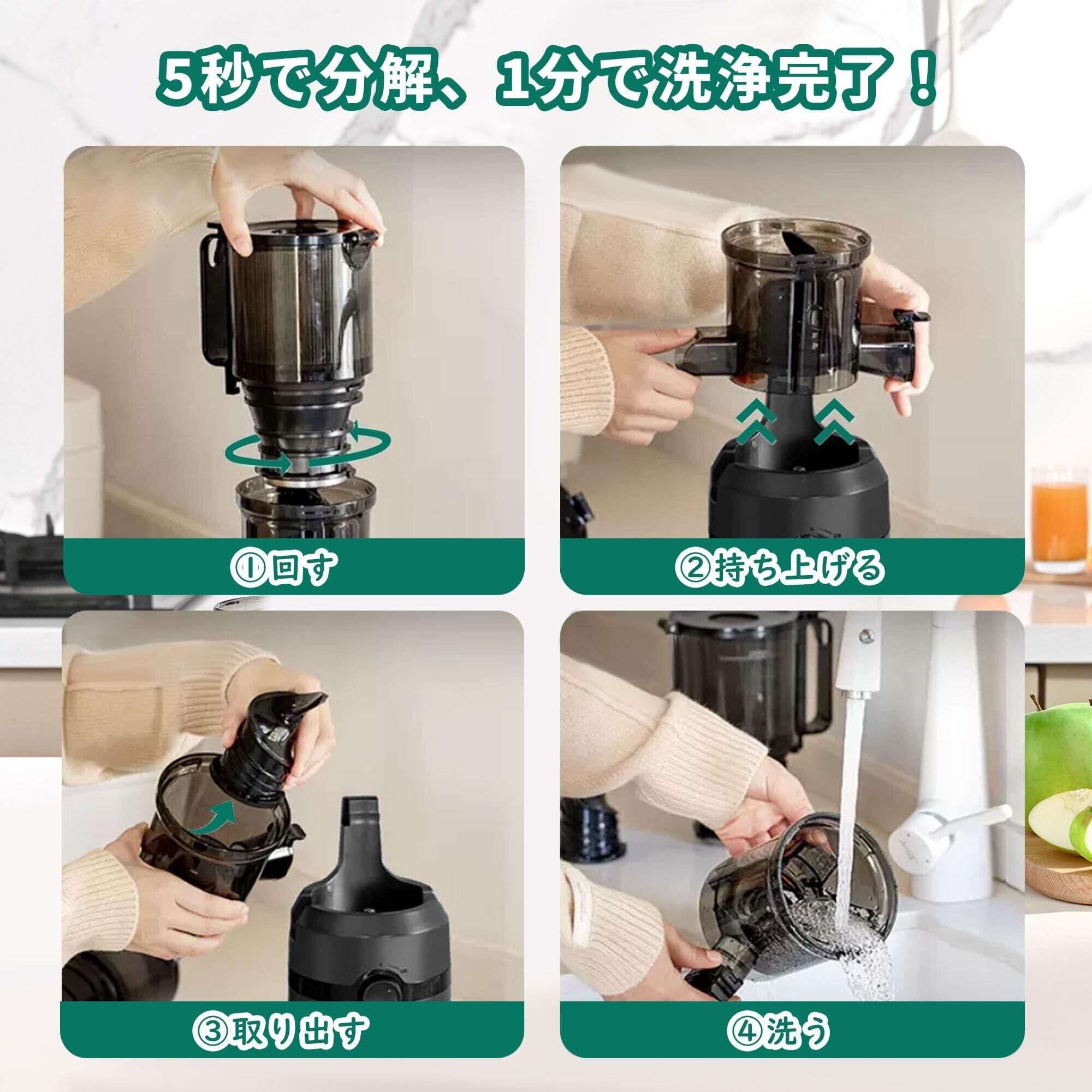 5秒で分解、1分で洗浄完了！

①回す

②持ち上げる

③取り出す

④洗う