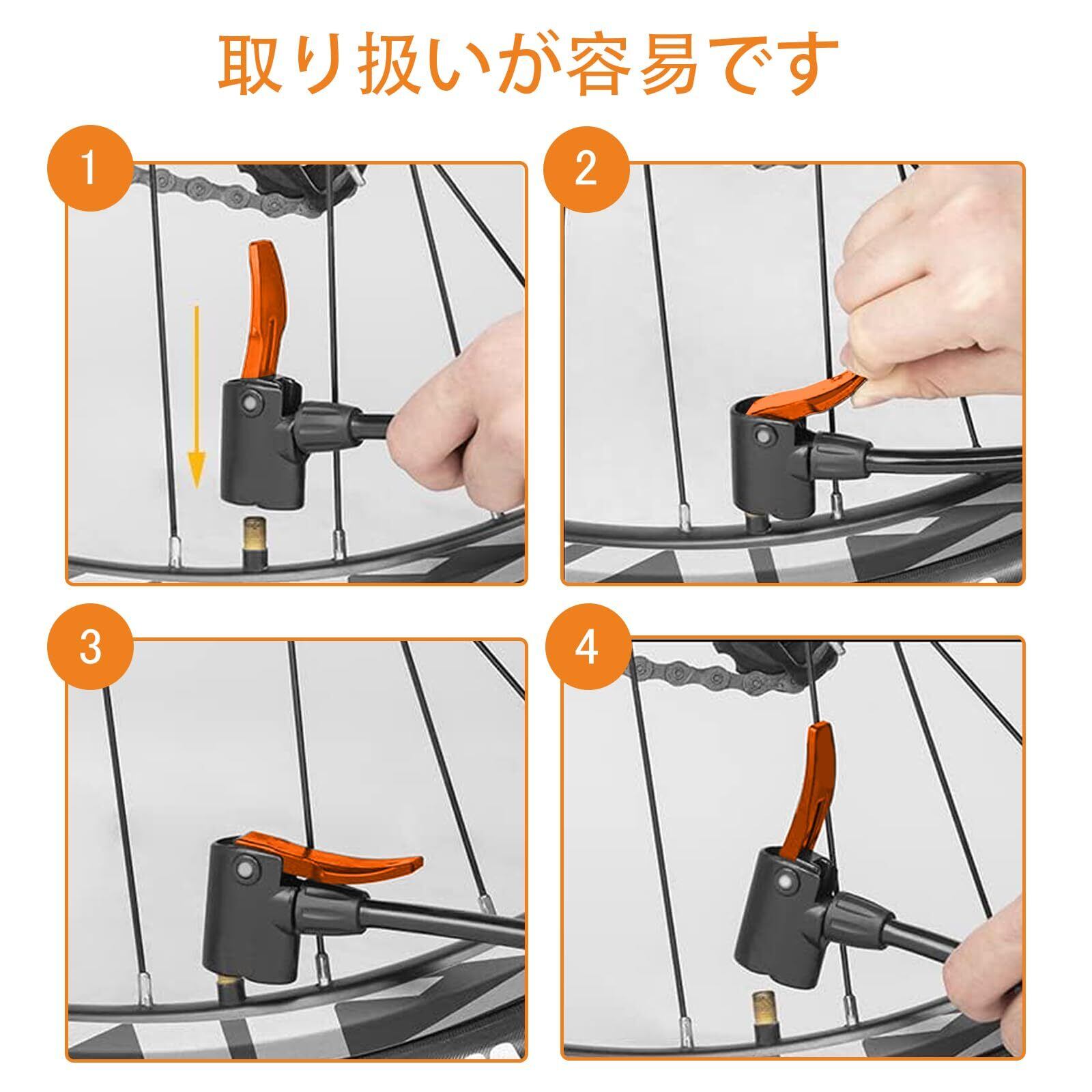 取り扱いが容易です

1

2

3

4