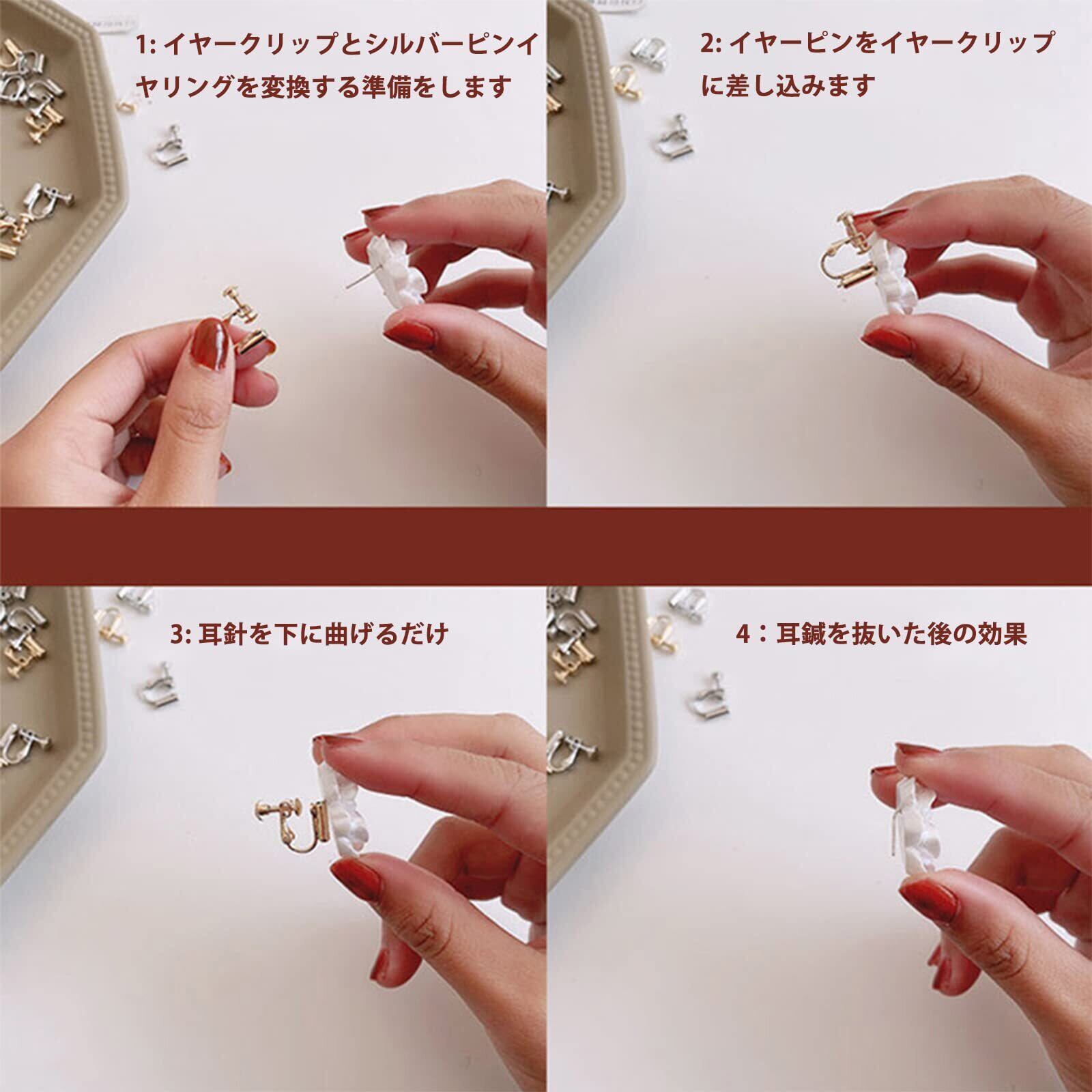 1: イヤークリップとシルバーピンイヤリングを変換する準備をします

2: イヤーピンをイヤークリップに差し込みます

3: 耳針を下に曲げるだけ

4：耳鍼を抜いた後の効果