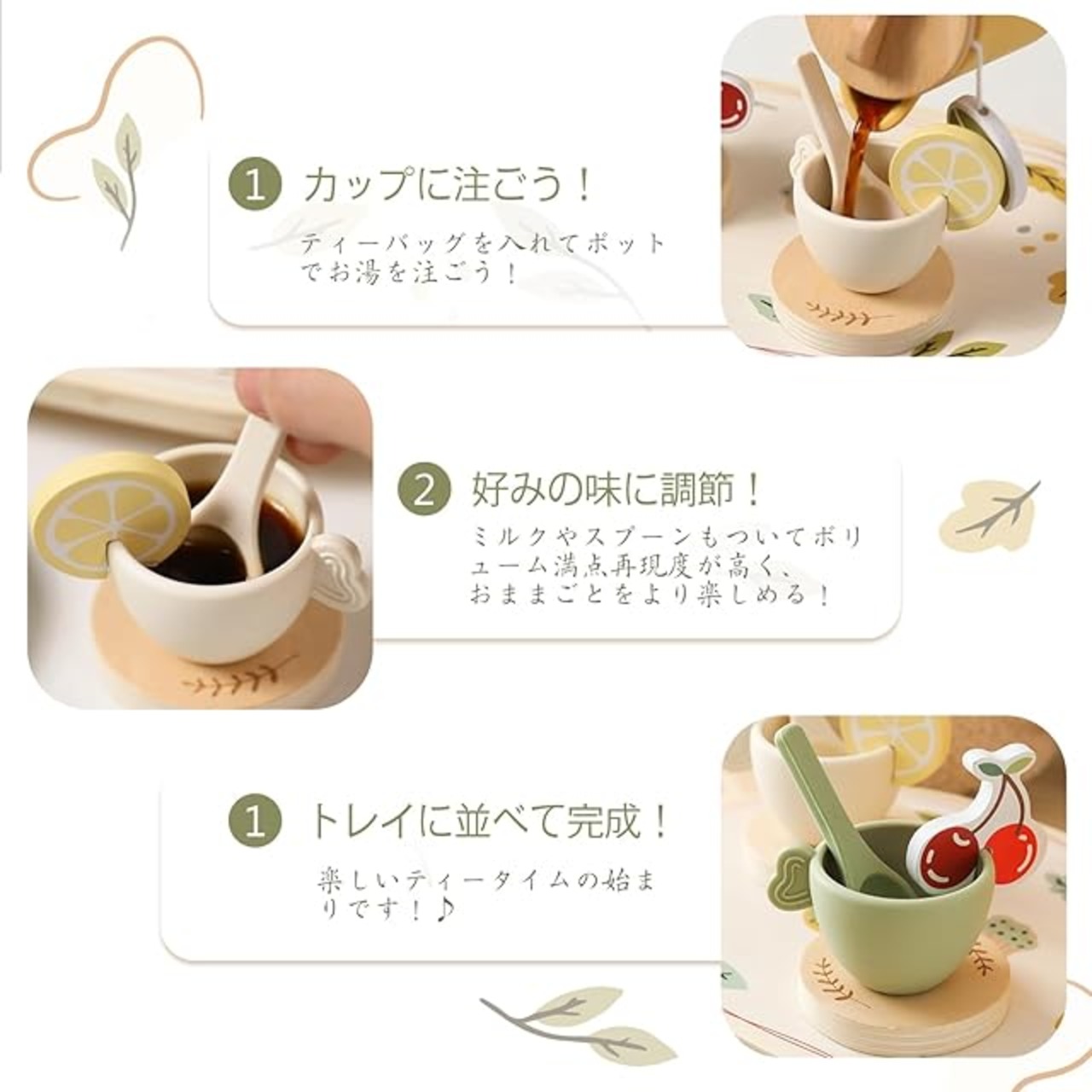 1 カップに注ごう！

ティーバッグを入れてポットでお湯を注ごう！

2 好みの味に調節！

ミルクやスプーンもついてボリューム満点再現度が高く、おままごとをより楽しめる！

1 トレイに並べて完成！

楽しいティータイムの始まりです！♪