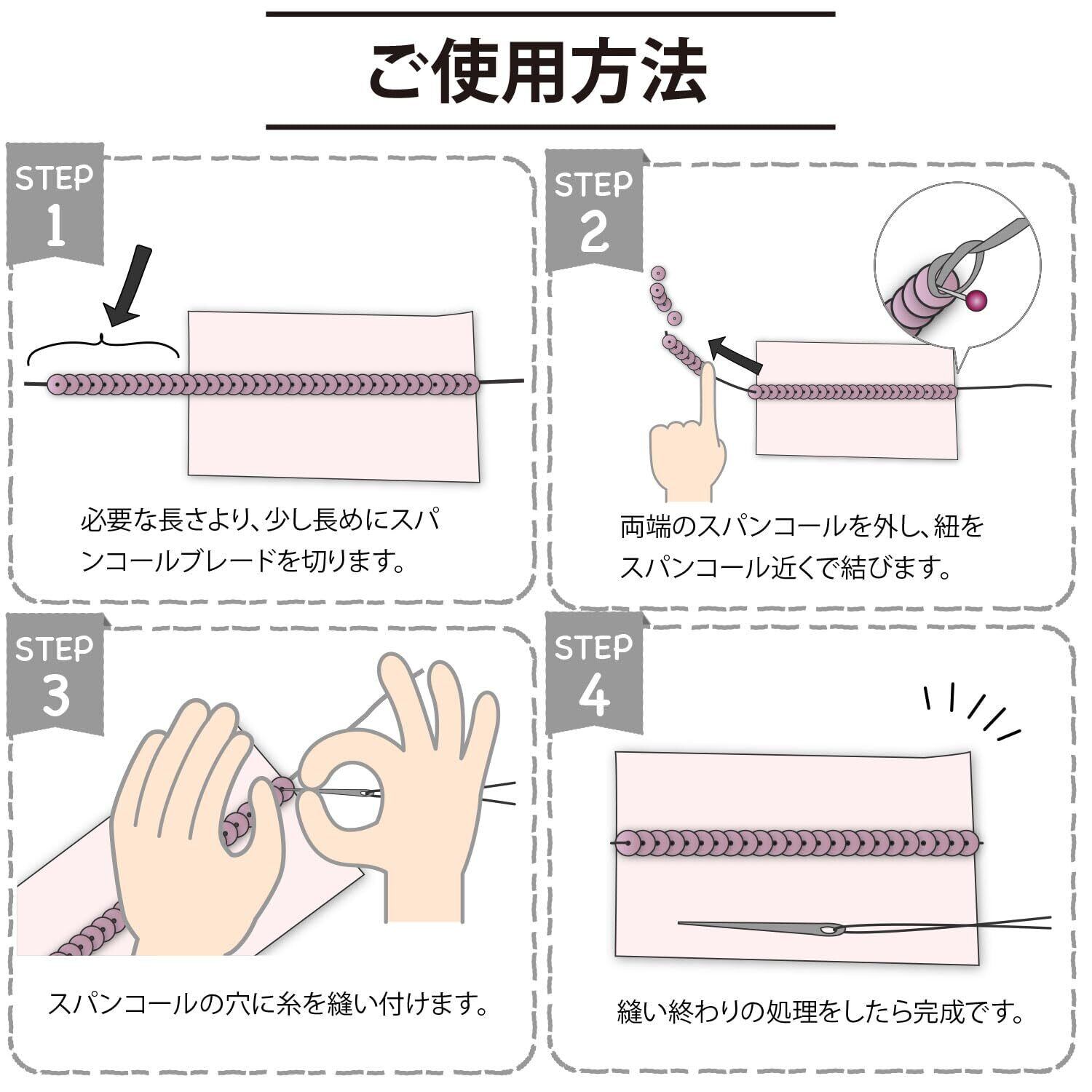 ご使用方法

STEP 1

必要な長さより、少し長めにスパンコールブレードを切ります。

STEP 2

両端のスパンコールを外し、紐をスパンコール近くで結びます。

STEP 3

スパンコールの穴に糸を縫い付けます。

STEP 4

縫い終わりの処理をしたら完成です。