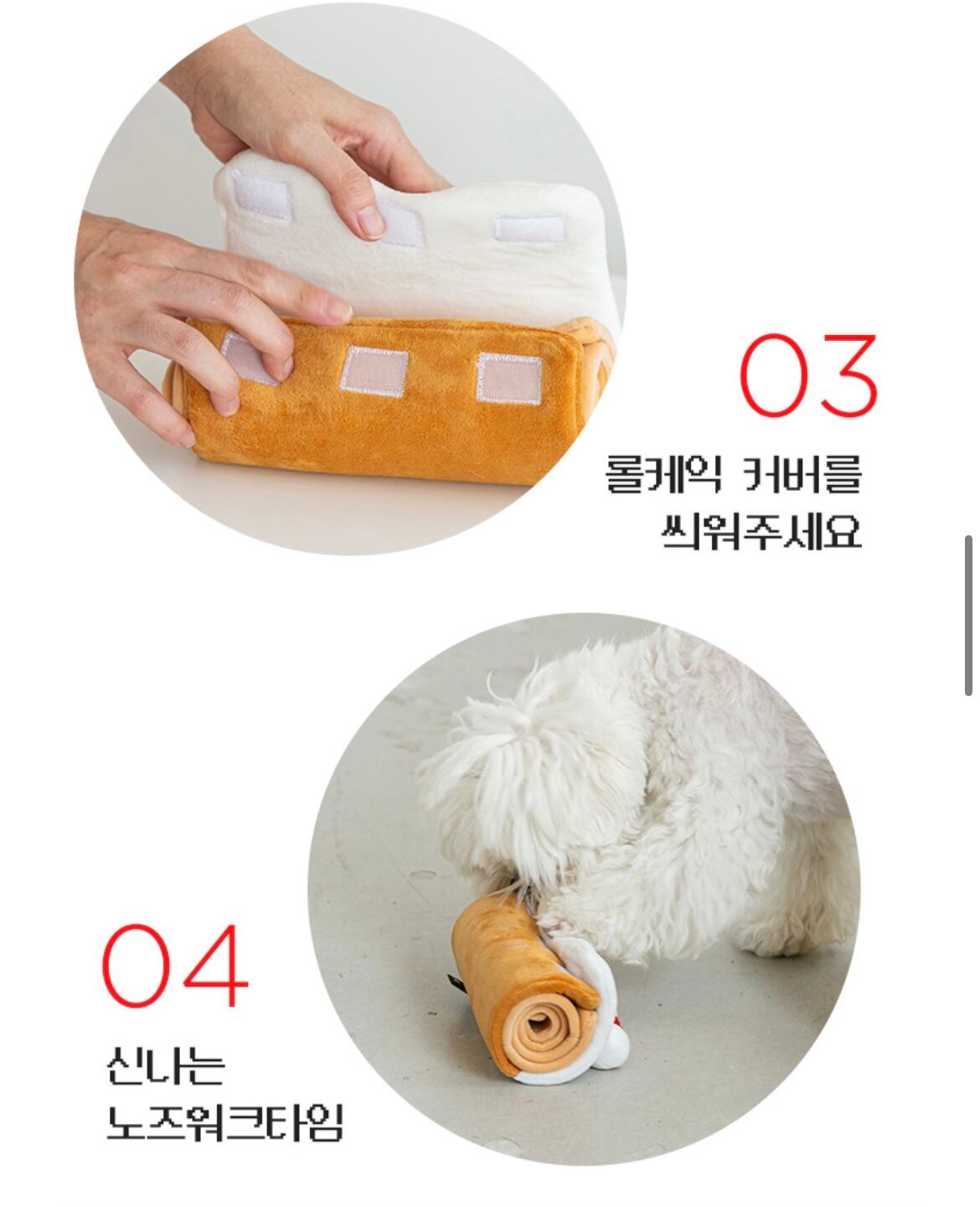 03

롤케익 커버를 씌워주세요

04

신나는 노즈워크타임