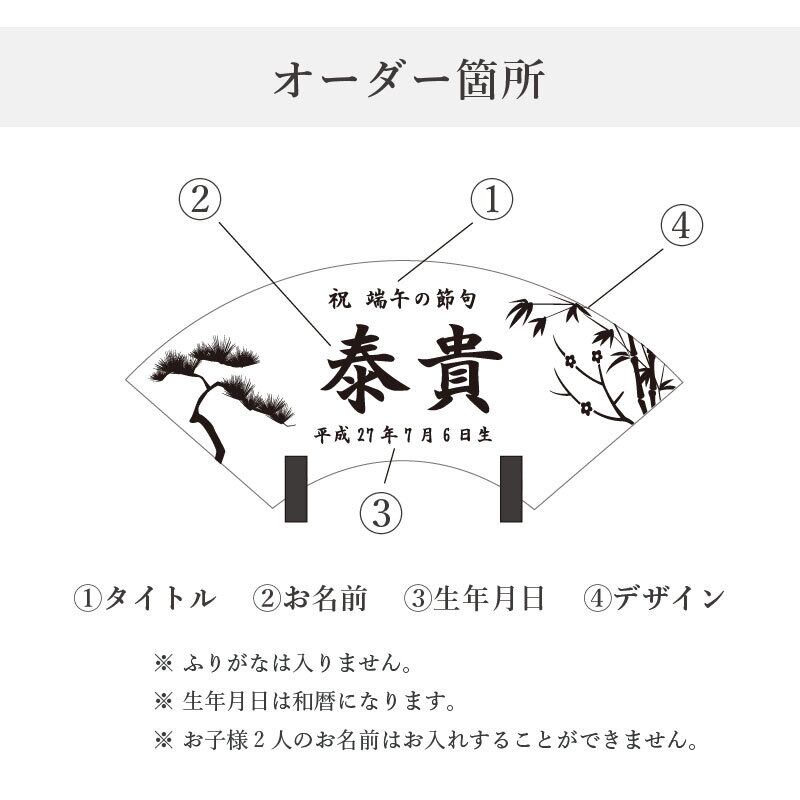 オーダー箇所

②

①

④

祝 端午の節句

泰貴

平成27年7月6日生

③

①タイトル　②お名前　③生年月日　④デザイン

※ ふりがなは入りません。

※ 生年月日は和暦になります。

※ お子様２人のお名前はお入れすることができません。