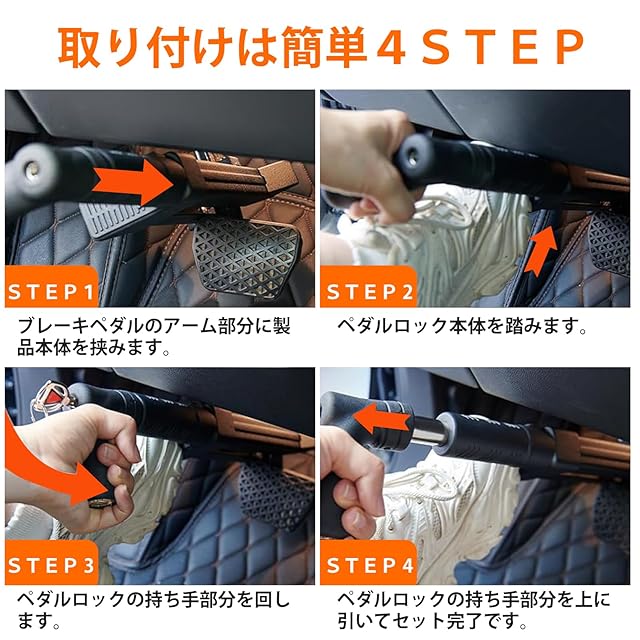 取り付けは簡単４ＳＴＥＰ

STEP1
ブレーキペダルのアーム部分に製品本体を挟みます。

STEP2
ペダルロック本体を踏みます。

STEP3
ペダルロックの持ち手部分を回します。

STEP4
ペダルロックの持ち手部分を上に引いてセット完了です。