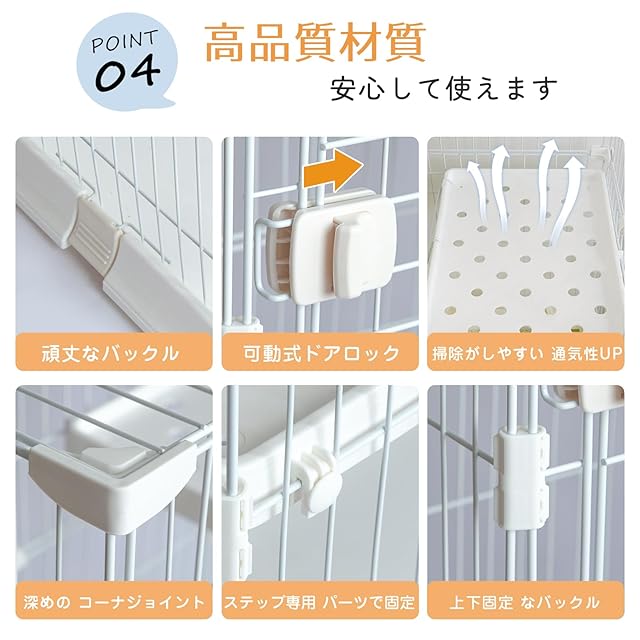 POINT 04

高品質材質

安心して使えます

頑丈なバックル

可動式ドアロック

掃除がしやすい 通気性UP

深めの コーナジョイント

ステップ専用 パーツで固定

上下固定 なバックル