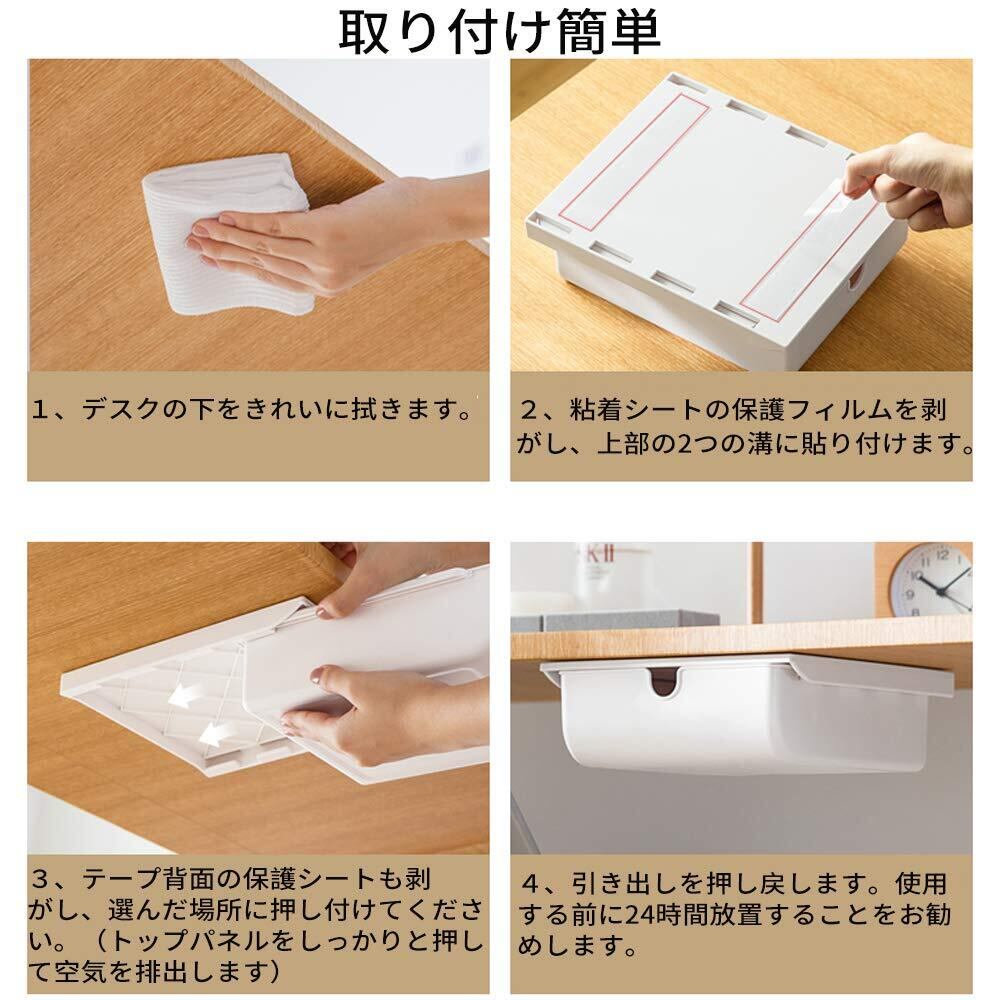 取り付け簡単

1、デスクの下をきれいに拭きます。

2、粘着シートの保護フィルムを剥がし、上部の2つの溝に貼り付けます。

3、テープ背面の保護シートも剥がし、選んだ場所に押し付けてください。（トップパネルをしっかりと押して空気を排出します）

4、引き出しを押し戻します。使用する前に24時間放置することをお勧めします。