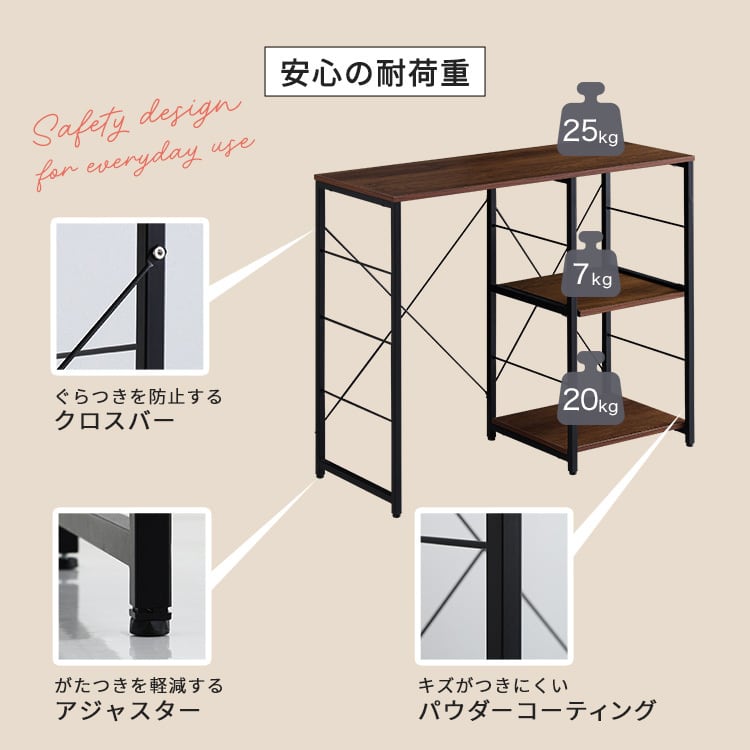 安心の耐荷重

Safety design for everyday use

25kg

7kg

20kg

ぐらつきを防止する
クロスバー

がたつきを軽減する
アジャスター

キズがつきにくい
パウダーコーティング