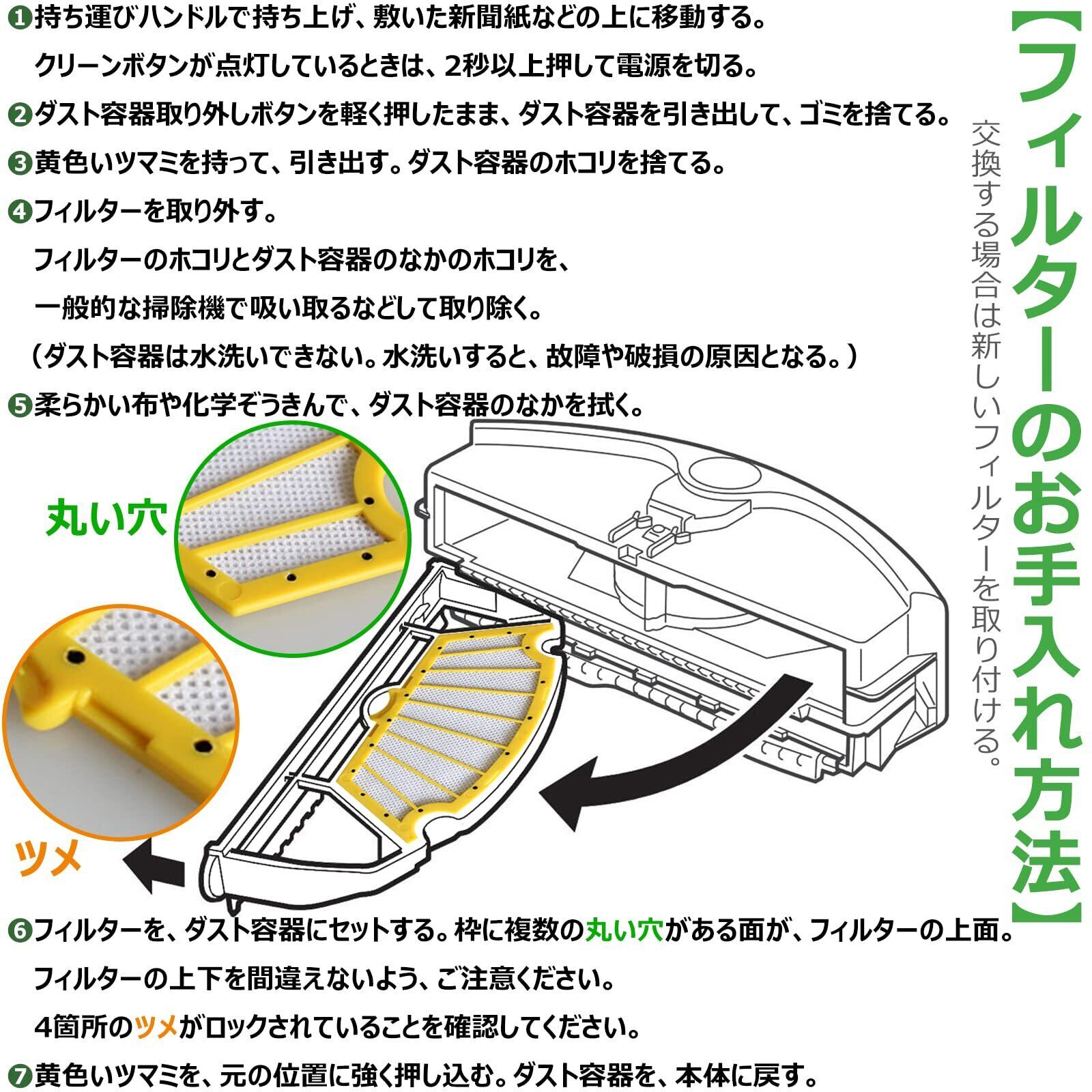 【フィルターのお手入れ方法】

交換する場合は新しいフィルターを取り付ける。

❶持ち運びハンドルで持ち上げ、敷いた新聞紙などの上に移動する。
クリーンボタンが点灯しているときは、2秒以上押して電源を切る。

❷ダスト容器取り外しボタンを軽く押したまま、ダスト容器を引き出して、ゴミを捨てる。

❸黄色いツマミを持って、引き出す。ダスト容器のホコリを捨てる。

❹フィルターを取り外す。
フィルターのホコリとダスト容器のなかのホコリを、
一般的な掃除機で吸い取るなどして取り除く。
（ダスト容器は水洗いできない。水洗いすると、故障や破損の原因となる。）

❺柔らかい布や化学ぞうきんで、ダスト容器のなかを拭く。

丸い穴

ツメ

❻フィルターを、ダスト容器にセットする。枠に複数の丸い穴がある面が、フィルターの上面。
フィルターの上下を間違えないよう、ご注意ください。
4箇所のツメがロックされていることを確認してください。

❼黄色いツマミを、元の位置に強く押し込む。ダスト容器を、本体に戻す。