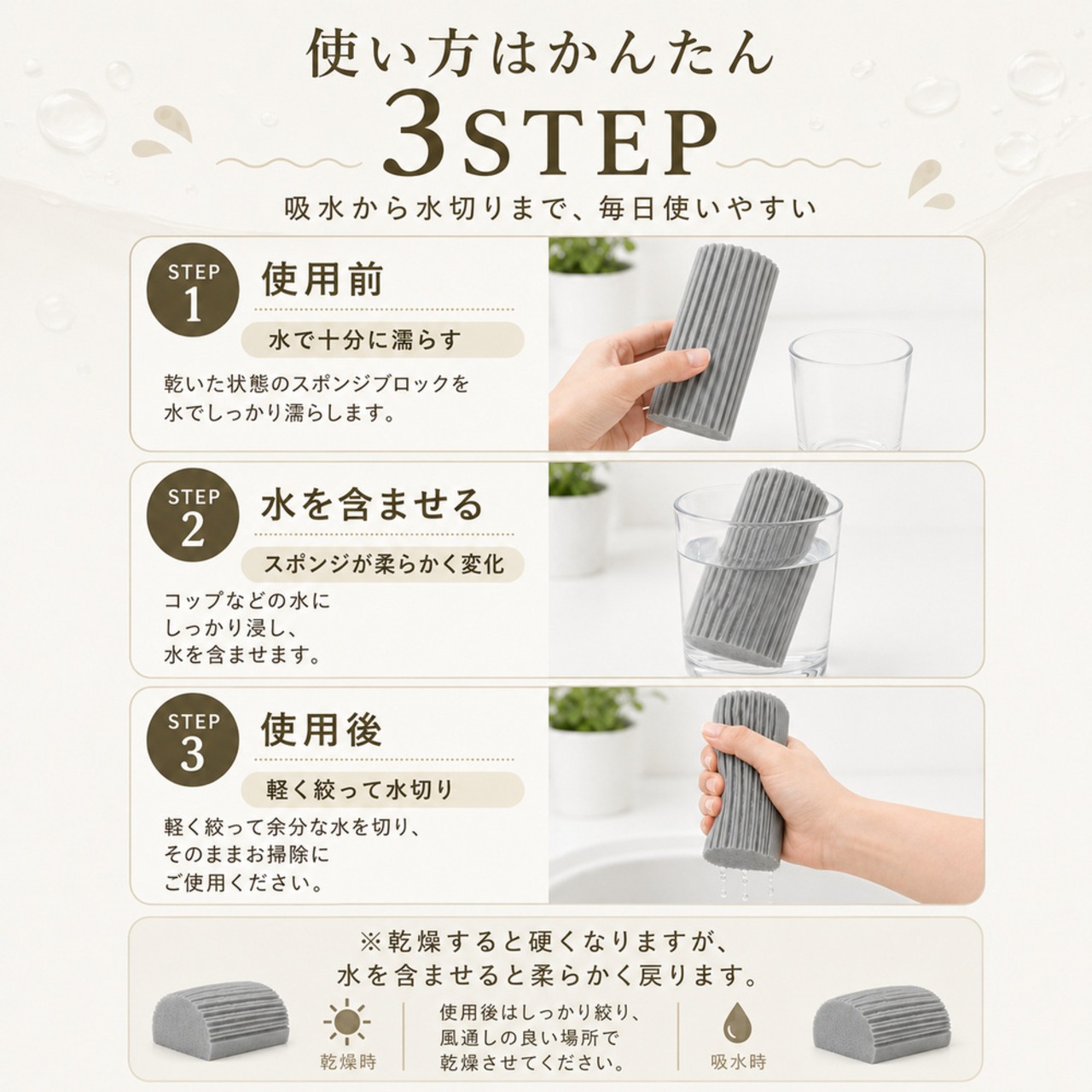 使い方はかんたん
3STEP
吸水から水切りまで、毎日使いやすい

STEP 1
使用前
水で十分に濡らす
乾いた状態のスポンジブロックを水でしっかり濡らします。

STEP 2
水を含ませる
スポンジが柔らかく変化
コップなどの水にしっかり浸し、水を含ませます。

STEP 3
使用後
軽く絞って水切り
軽く絞って余分な水を切り、そのままお掃除にご使用ください。

※乾燥すると硬くなりますが、水を含ませると柔らかく戻ります。
乾燥時
使用後はしっかり絞り、風通しの良い場所で乾燥させてください。
吸水時