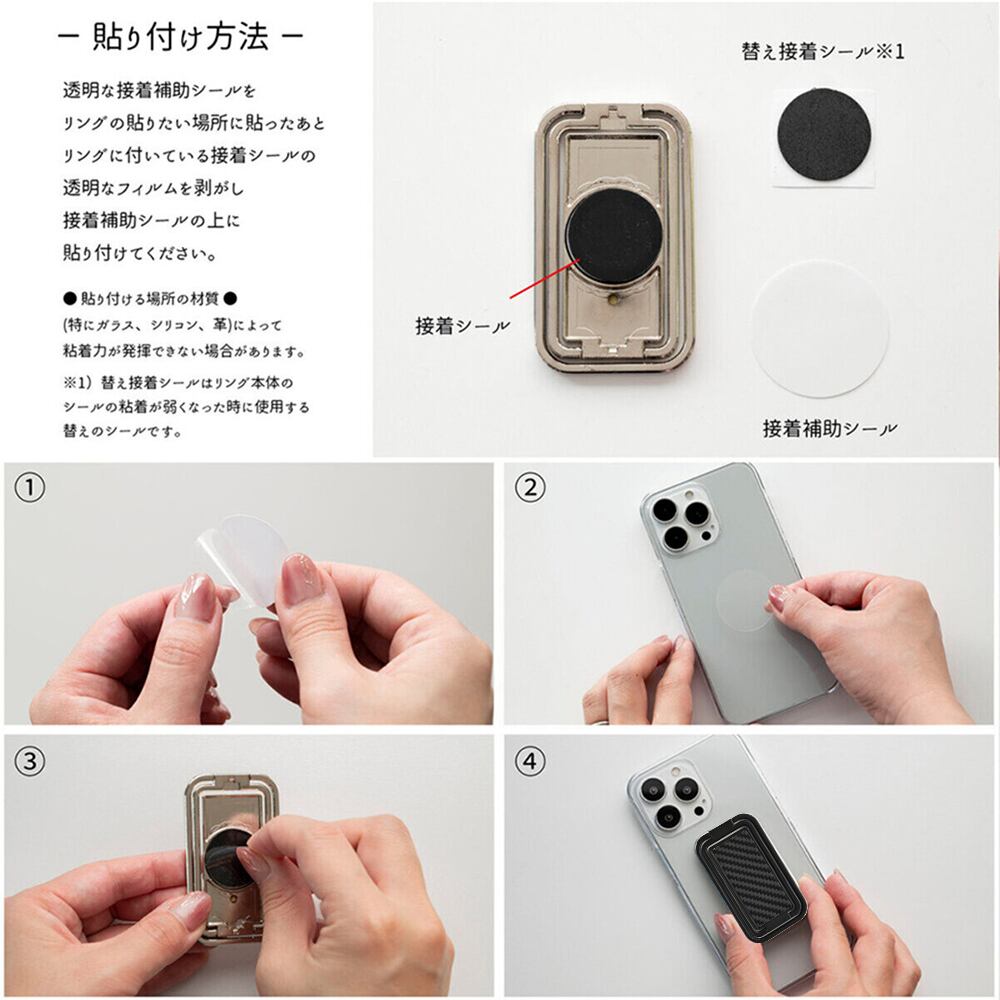 ー 貼り付け方法 ー

透明な接着補助シールを リングの貼りたい場所に貼ったあと リングに付いている接着シールの 透明なフィルムを剥がし 接着補助シールの上に 貼り付けてください。

● 貼り付ける場所の材質 ● (特にガラス、シリコン、革)によって 粘着力が発揮できない場合があります。

※1) 替え接着シールはリング本体の シールの粘着が弱くなった時に使用する 替えのシールです。

替え接着シール※1

接着シール

接着補助シール

①

②

③

④