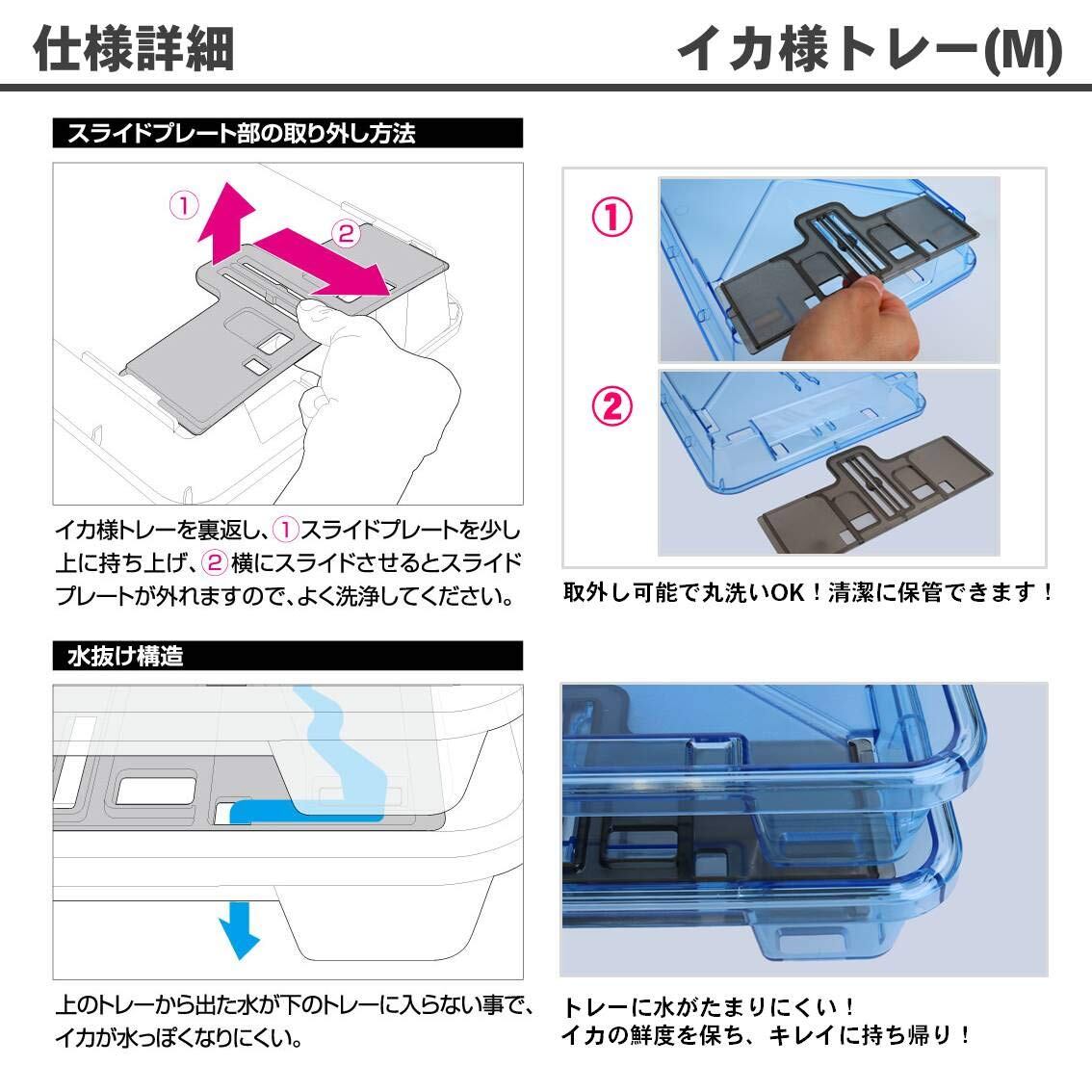 仕様詳細

イカ様トレー(M)

スライドプレート部の取り外し方法

①

②

イカ様トレーを裏返し、①スライドプレートを少し上に持ち上げ、②横にスライドさせるとスライドプレートが外れますので、よく洗浄してください。

①

②

取外し可能で丸洗いOK！清潔に保管できます！

水抜け構造

上のトレーから出た水が下のトレーに入らない事で、イカが水っぽくなりにくい。

トレーに水がたまりにくい！
イカの鮮度を保ち、キレイに持ち帰り！