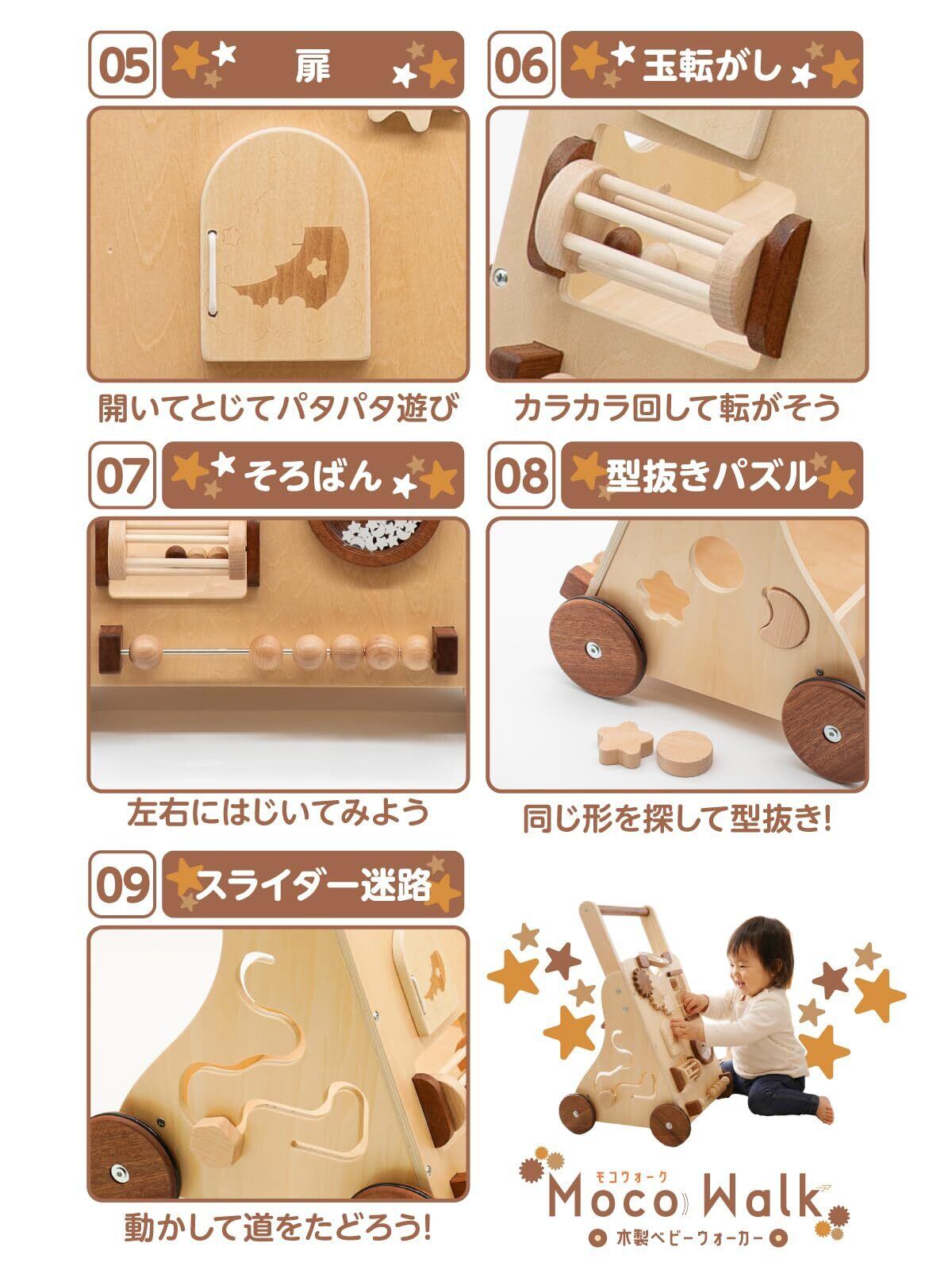 05 扉

開いてとじてパタパタ遊び

06 玉転がし

カラカラ回して転がそう

07 そろばん

左右にはじいてみよう

08 型抜きパズル

同じ形を探して型抜き!

09 スライダー迷路

動かして道をたどろう!

モコウォーク
Moco Walk
木製ベビーウォーカー