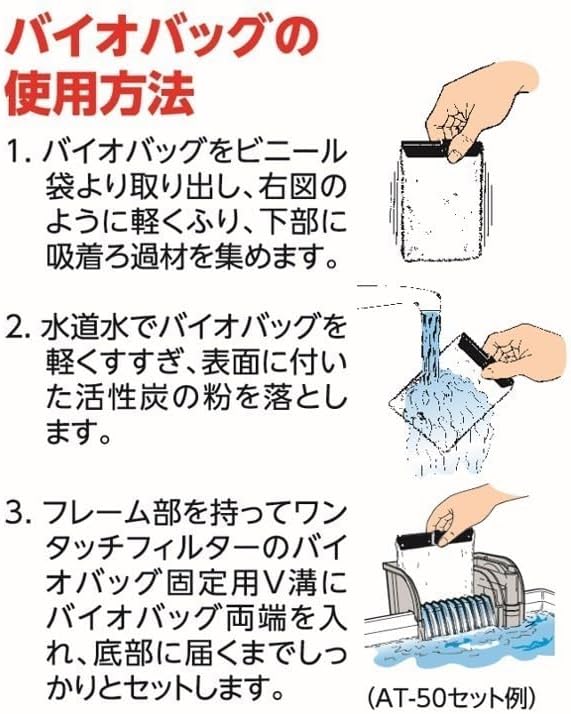 バイオバッグの使用方法

1. バイオバッグをビニール袋より取り出し、右図のように軽くふり、下部に吸着ろ過材を集めます。

2. 水道水でバイオバッグを軽くすすぎ、表面に付いた活性炭の粉を落とします。

3. フレーム部を持ってワンタッチフィルターのバイオバッグ固定用V溝にバイオバッグ両端を入れ、底部に届くまでしっかりとセットします。

(AT-50セット例)