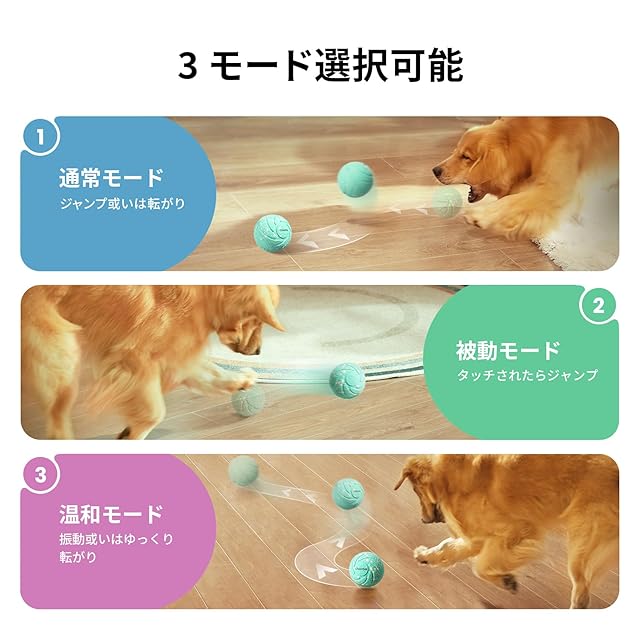 3 モード選択可能

1

通常モード

ジャンプ或いは転がり

2

被動モード

タッチされたらジャンプ

3

温和モード

振動或いはゆっくり転がり