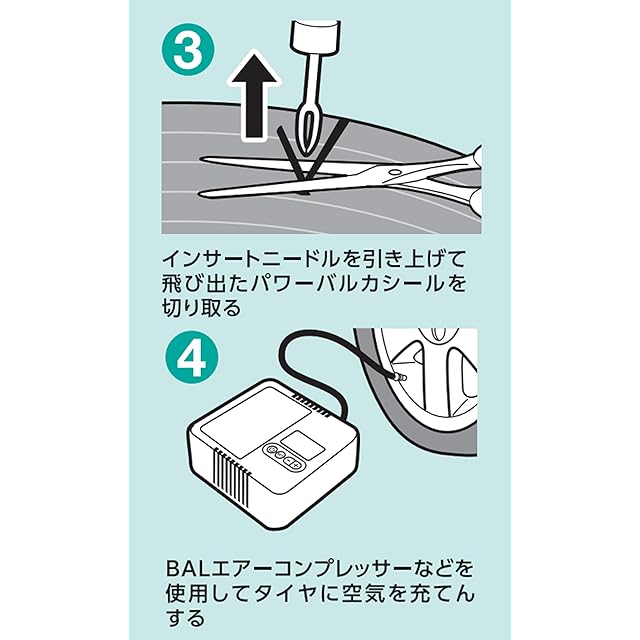 3

インサートニードルを引き上げて飛び出たパワーバルカシールを切り取る

4

BALエアーコンプレッサーなどを使用してタイヤに空気を充てんする