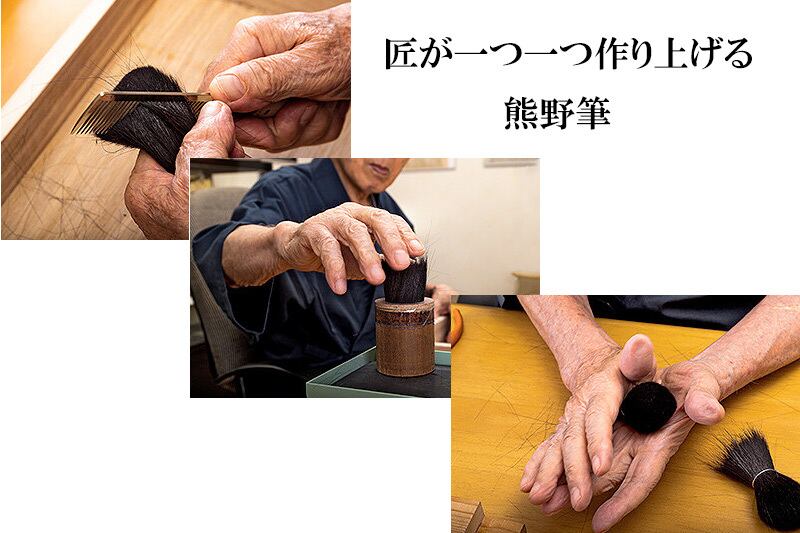 匠が一つ一つ作り上げる
熊野筆