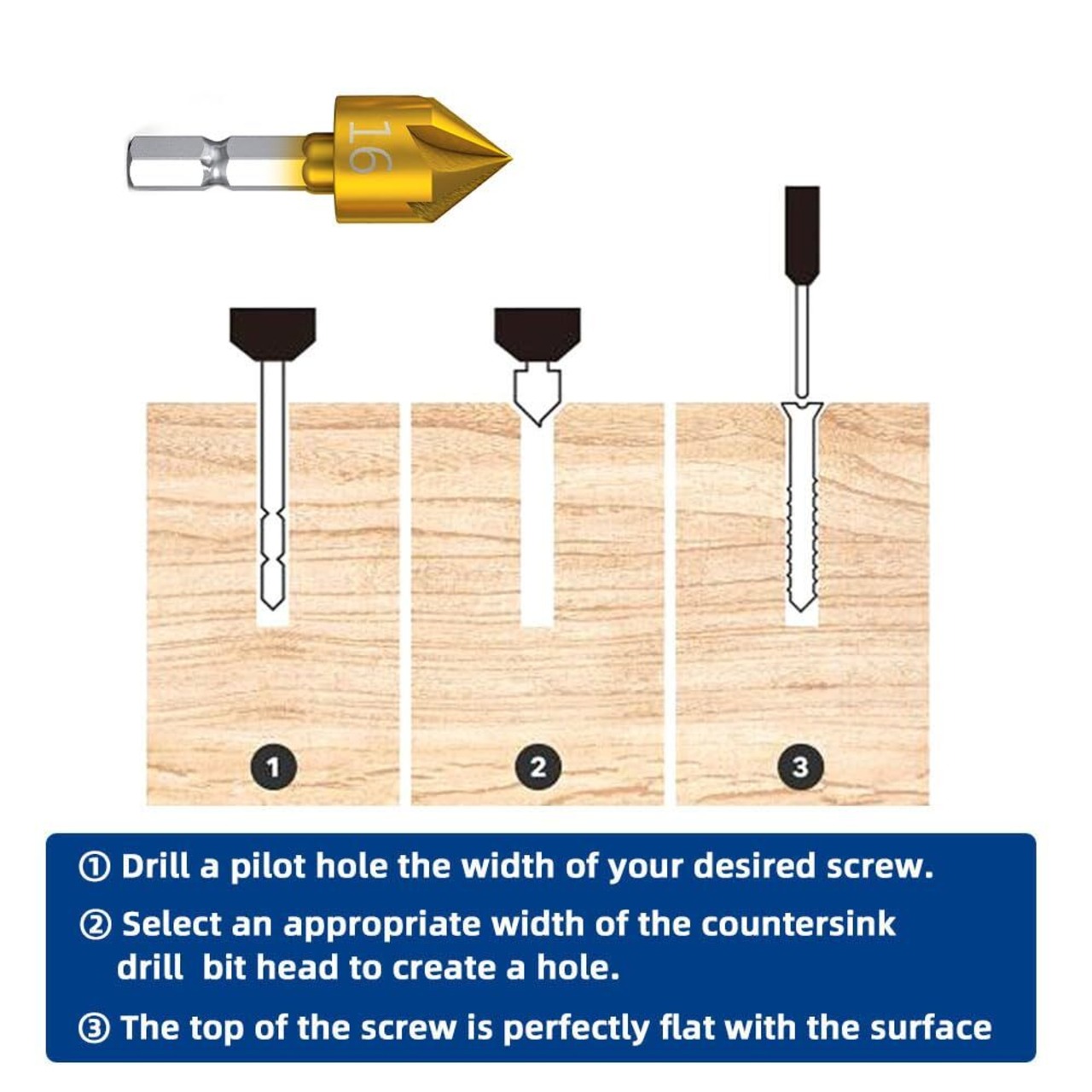 16

1

2

3

① Drill a pilot hole the width of your desired screw.

② Select an appropriate width of the countersink drill bit head to create a hole.

③ The top of the screw is perfectly flat with the surface