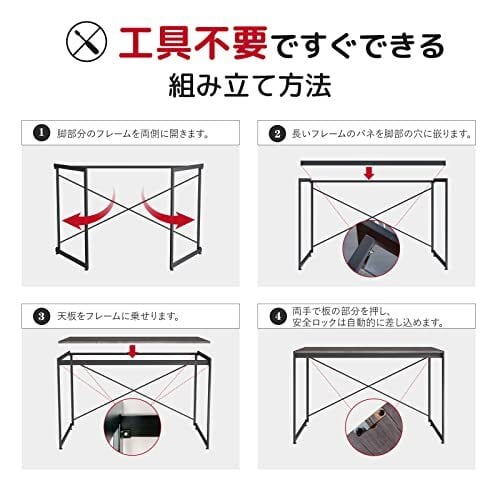 工具不要ですぐできる
組み立て方法

1 脚部分のフレームを両側に開きます。

2 長いフレームのバネを脚部の穴に嵌ります。

3 天板をフレームに乗せります。

4 両手で板の部分を押し、安全ロックは自動的に差し込めます。