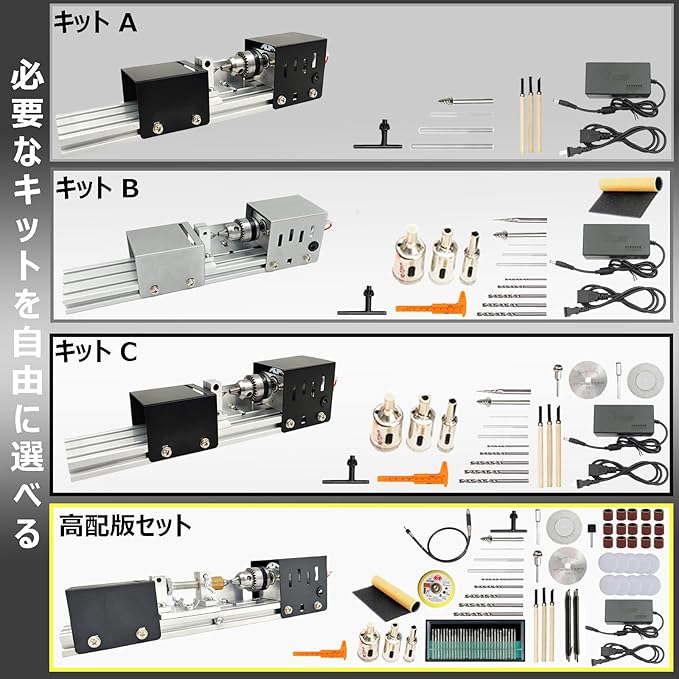 必要なキットを自由に選べる

キット A

キット B

キット C

高配版セット