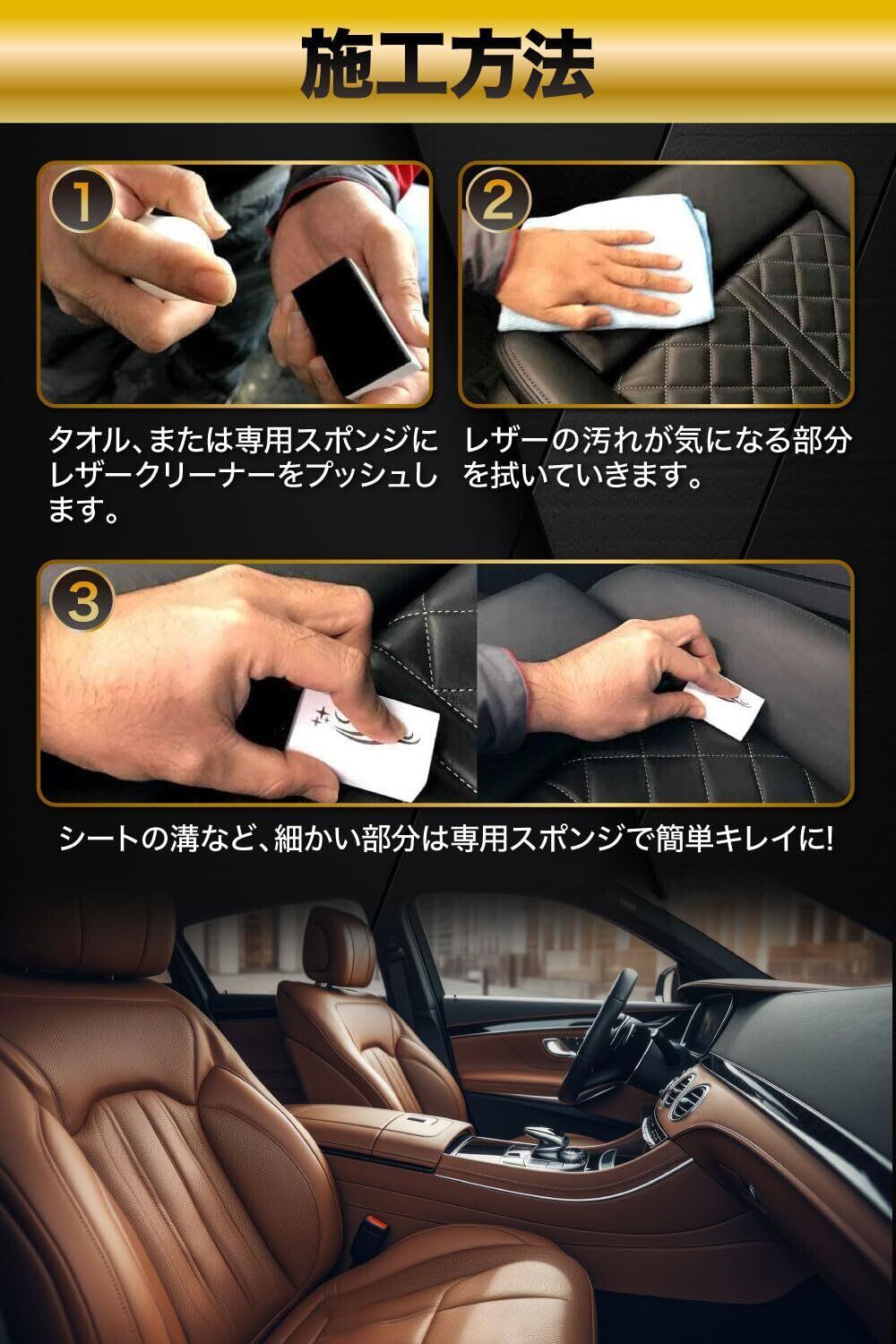 施工方法

1

タオル、または専用スポンジにレザークリーナーをプッシュします。

2

レザーの汚れが気になる部分を拭いていきます。

3

シートの溝など、細かい部分は専用スポンジで簡単キレイに!